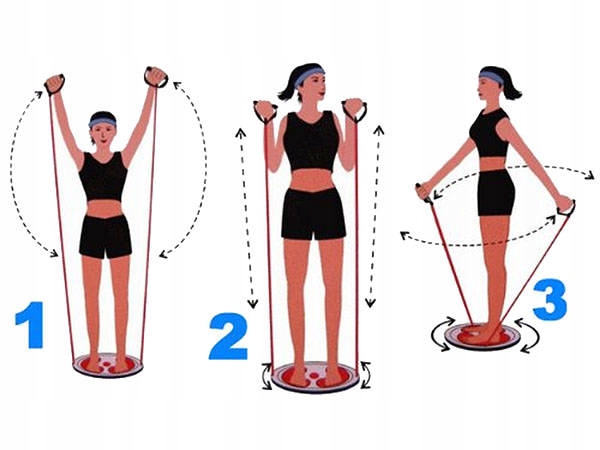 1

2

3