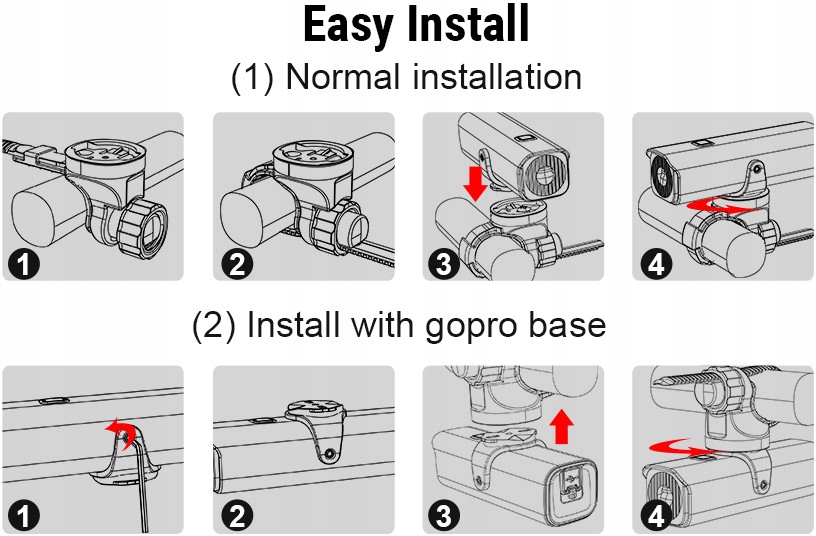 Easy Install
(1) Normal installation

1 2 3 4

(2) Install with gopro base

1 2 3 4