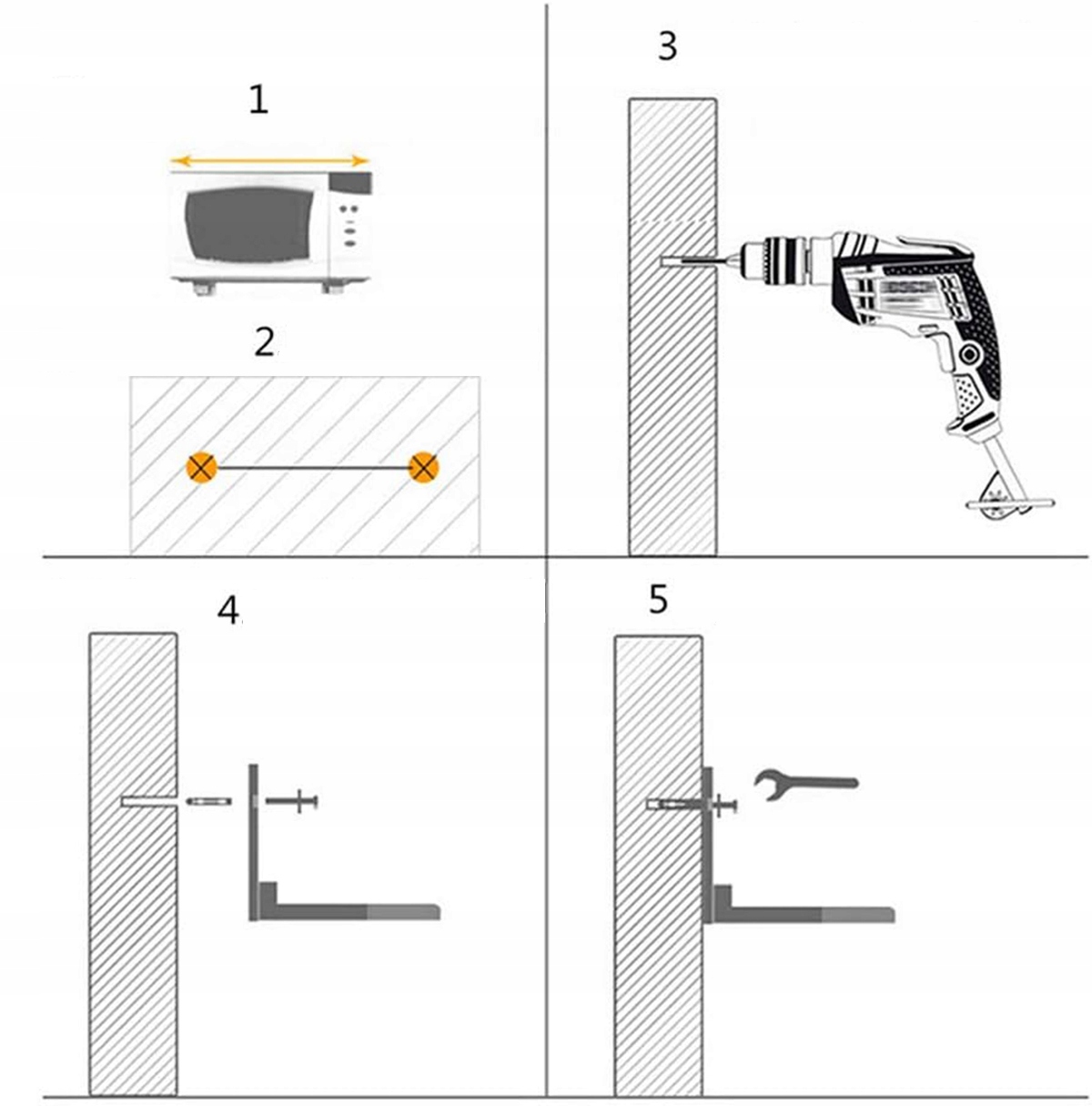 1

2

3

4

5