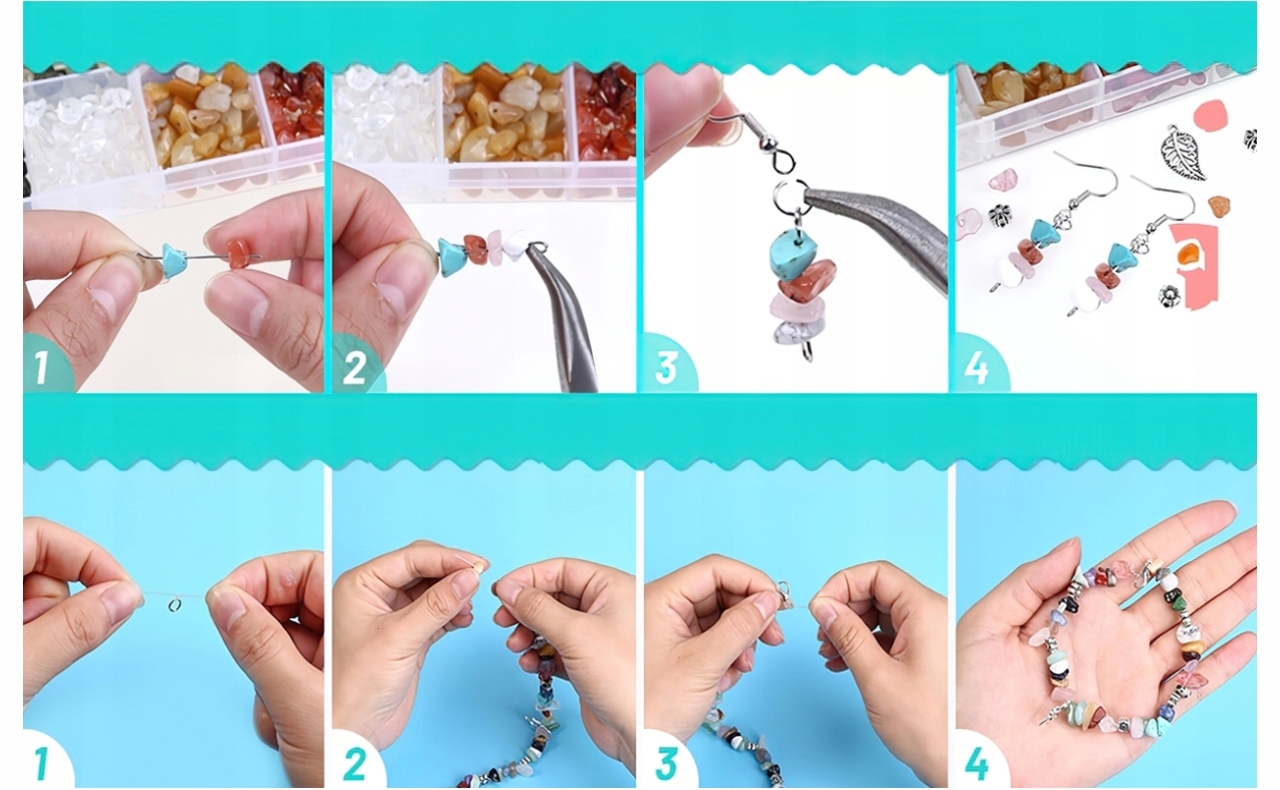 1
2
3
4
1
2
3
4