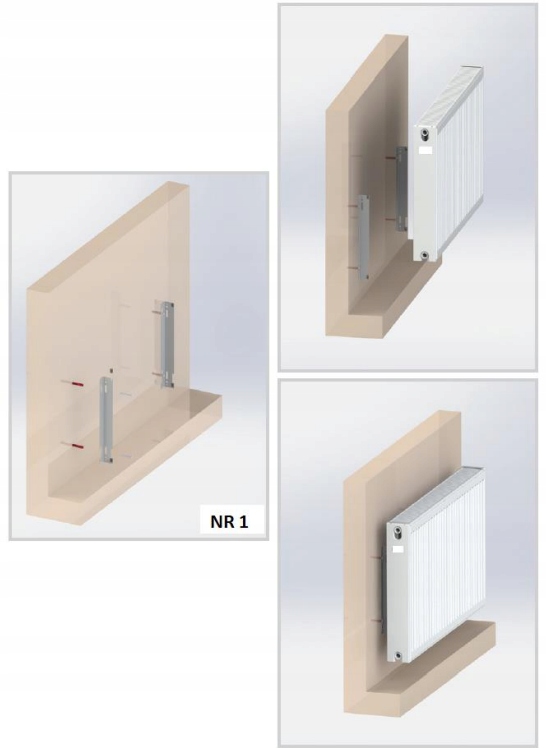 NR 1