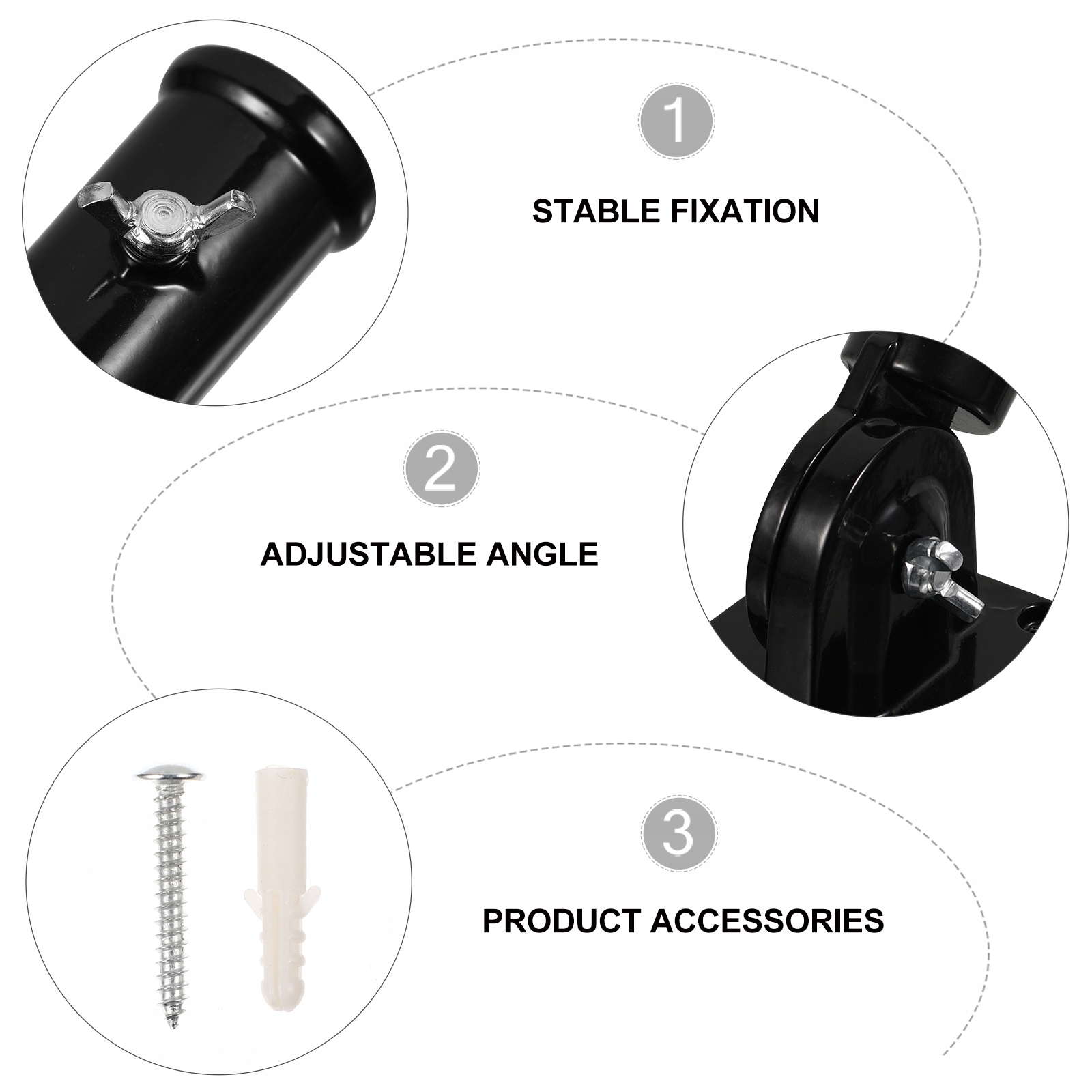 1

STABLE FIXATION

2

ADJUSTABLE ANGLE

3

PRODUCT ACCESSORIES