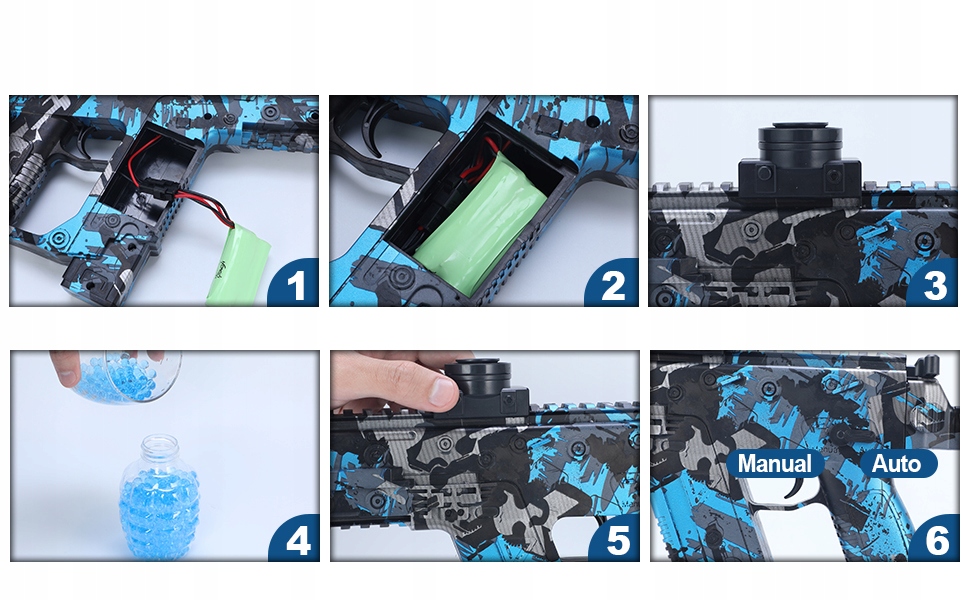 1

2

3

4

5

Manual
Auto
6