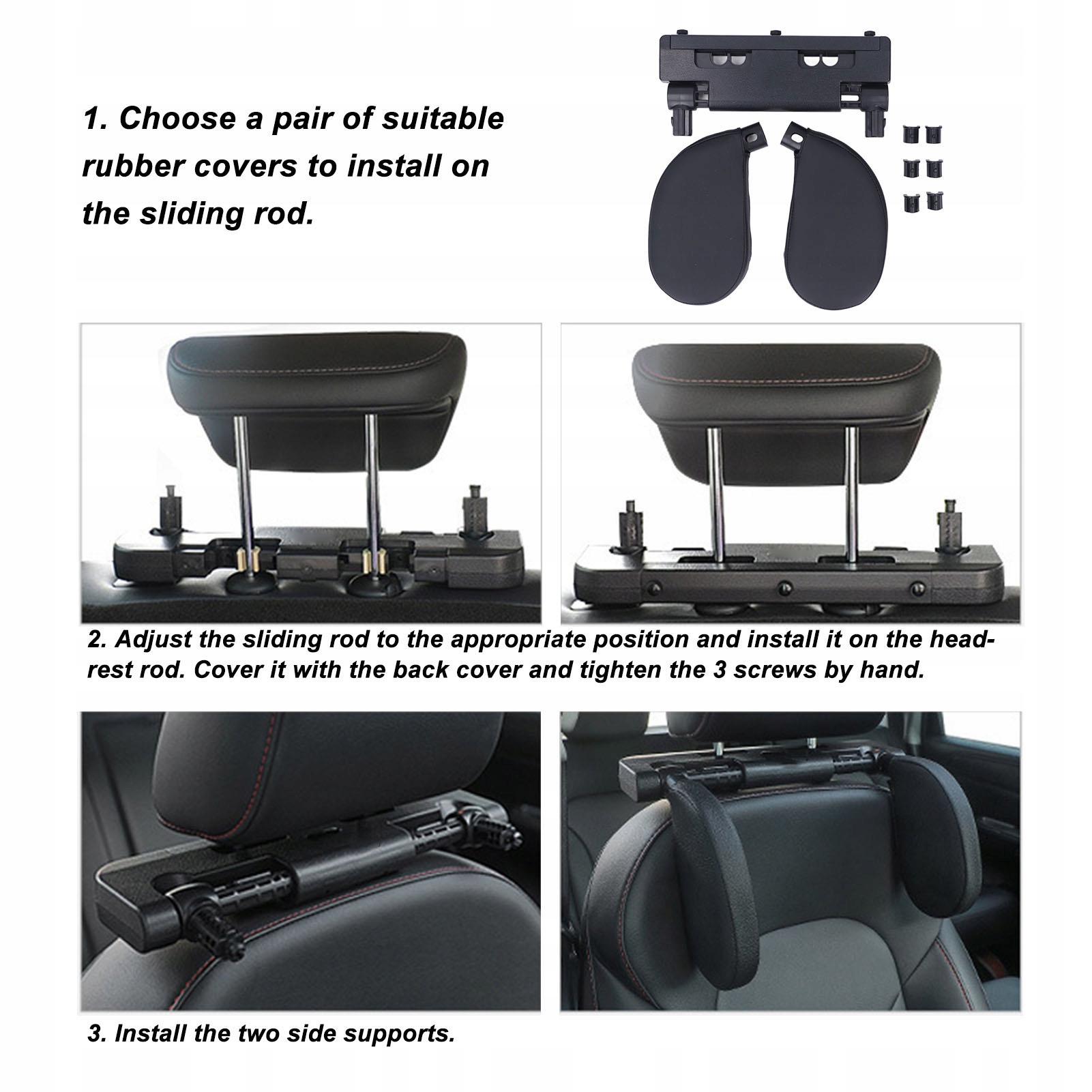 1. Choose a pair of suitable rubber covers to install on the sliding rod.

2. Adjust the sliding rod to the appropriate position and install it on the headrest rod. Cover it with the back cover and tighten the 3 screws by hand.

3. Install the two side supports.