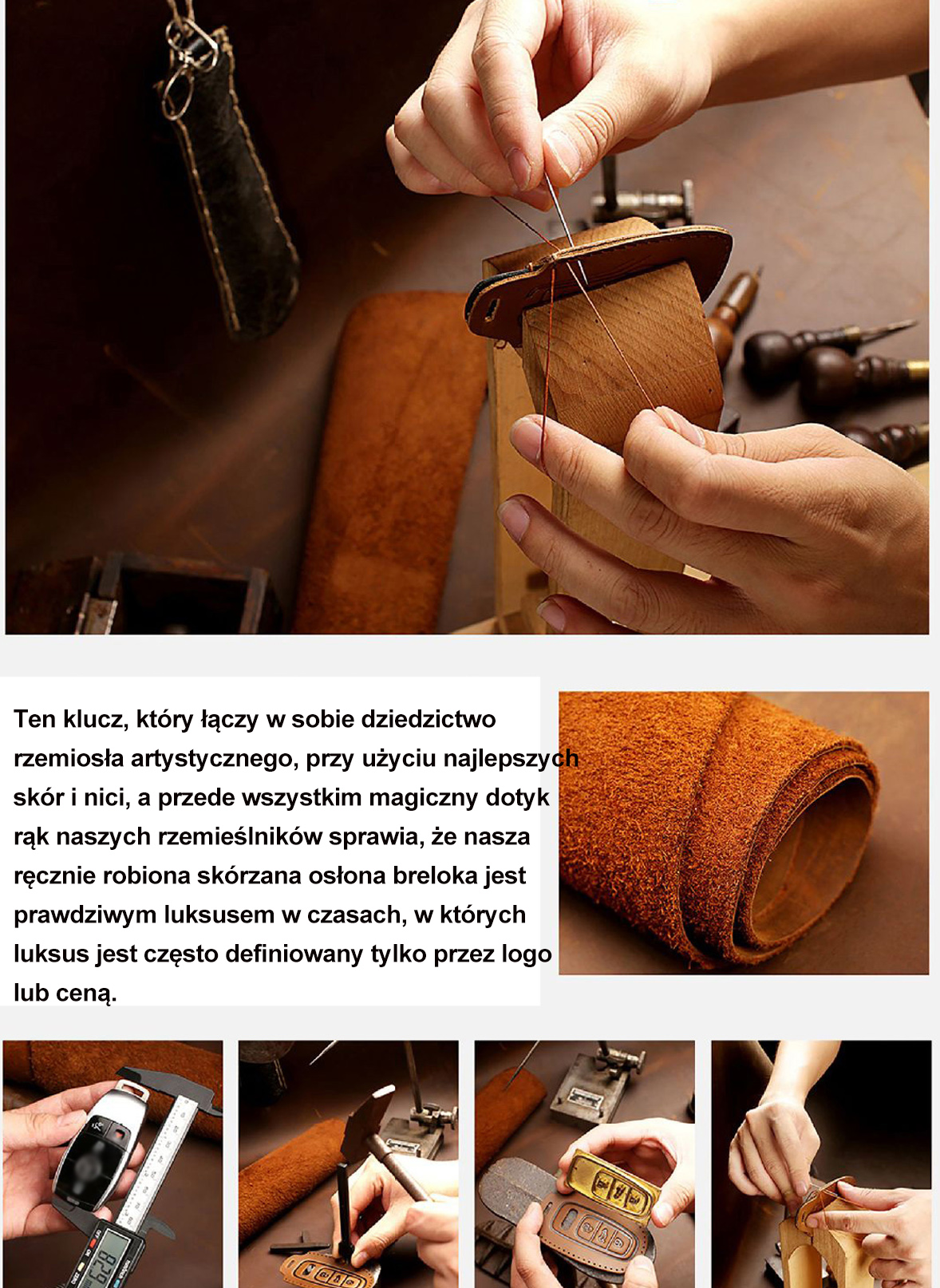 Ten klucz, który łączy w sobie dziedzictwo rzemiosła artystycznego, przy użyciu najlepszych skór i nici, a przede wszystkim magiczny dotyk rąk naszych rzemieślników sprawia, że nasza ręcznie robiona skórzana osłona breloka jest prawdziwym luksusem w czasach, w których luksus jest często definiowany tylko przez logo lub ceną.