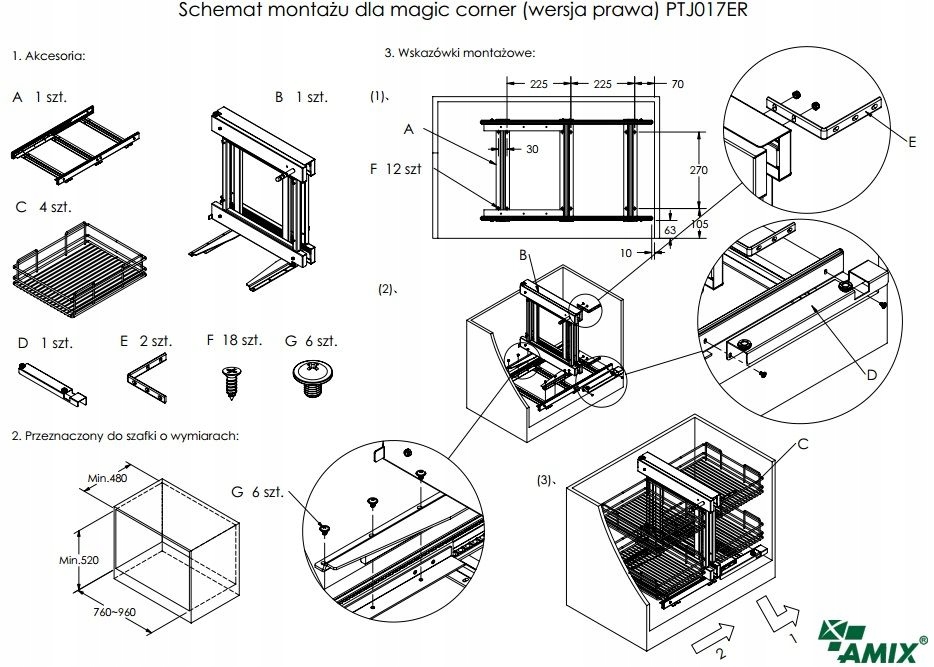 Schemat montażu dla magic corner (wersja prawa) PTJ017ER

1. Akcesoria:

A 1 szt.

B 1 szt.

C 4 szt.

D 1 szt.

E 2 szt.

F 18 szt.

G 6 szt.

2. Przeznaczony do szafki o wymiarach:

Min.480

Min.520

760~960

G 6 szt.

3. Wskazówki montażowe:

(1)、

225 225 70

A

30

F 12 szt

270

105

63

10

E

(2)、

B

D

(3)、

C

1

2

AMIX®