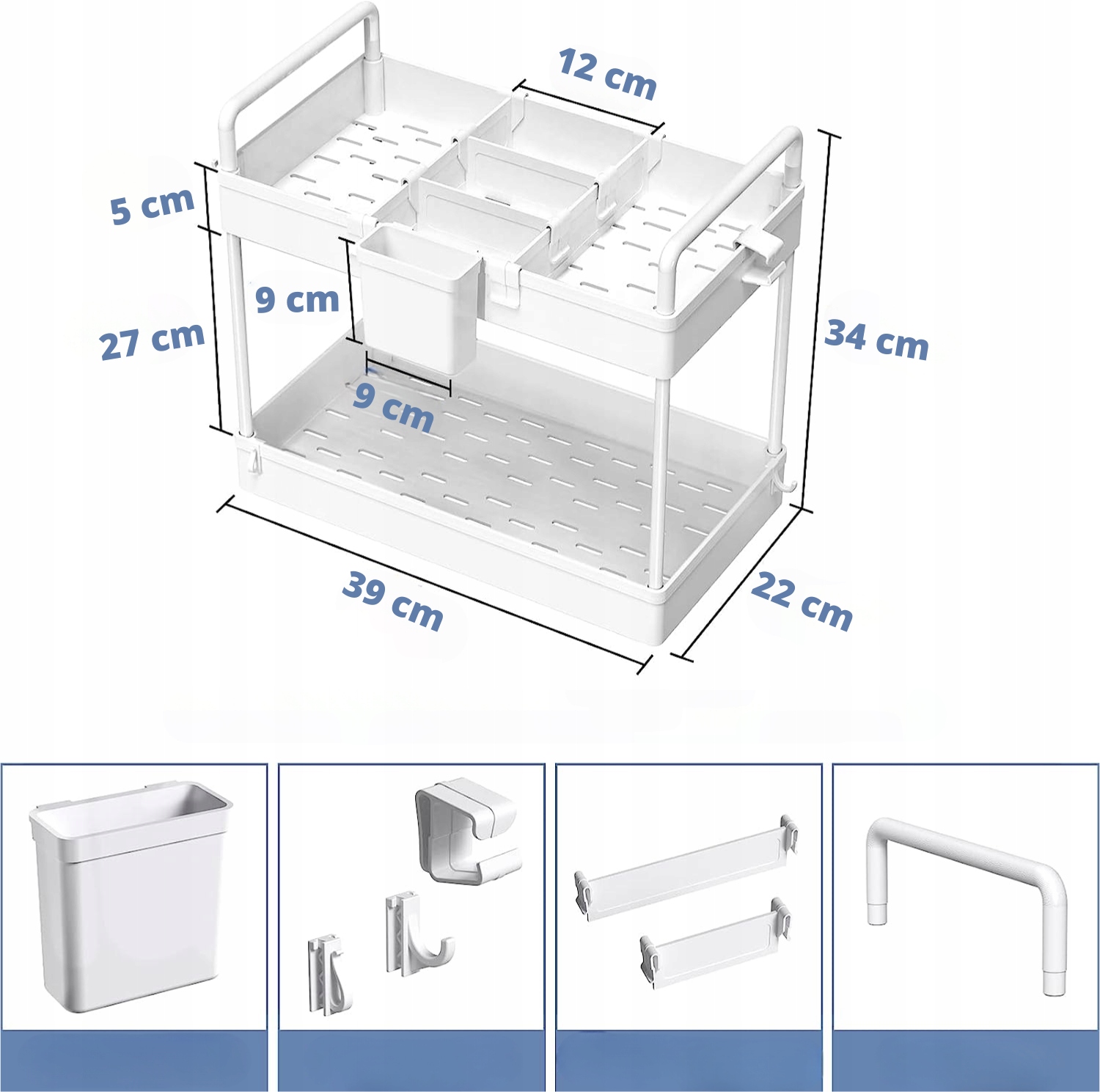 12 cm

5 cm

9 cm

27 cm

34 cm

9 cm

39 cm

22 cm