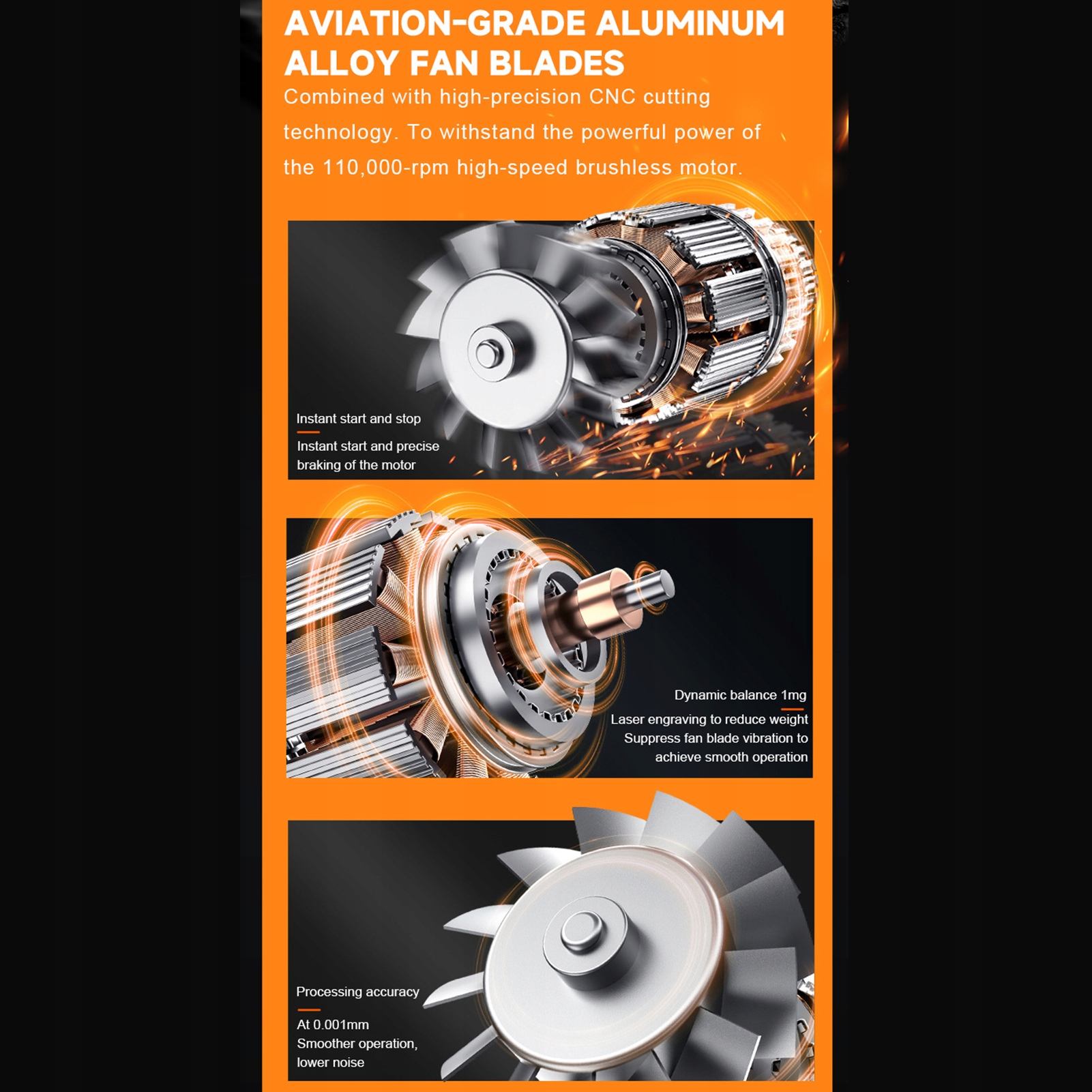 AVIATION-GRADE ALUMINUM ALLOY FAN BLADES

Combined with high-precision CNC cutting technology. To withstand the powerful power of the 110,000-rpm high-speed brushless motor.

Instant start and stop

Instant start and precise braking of the motor

Dynamic balance 1mg

Laser engraving to reduce weight
Suppress fan blade vibration to achieve smooth operation

Processing accuracy

At 0.001mm
Smoother operation, lower noise