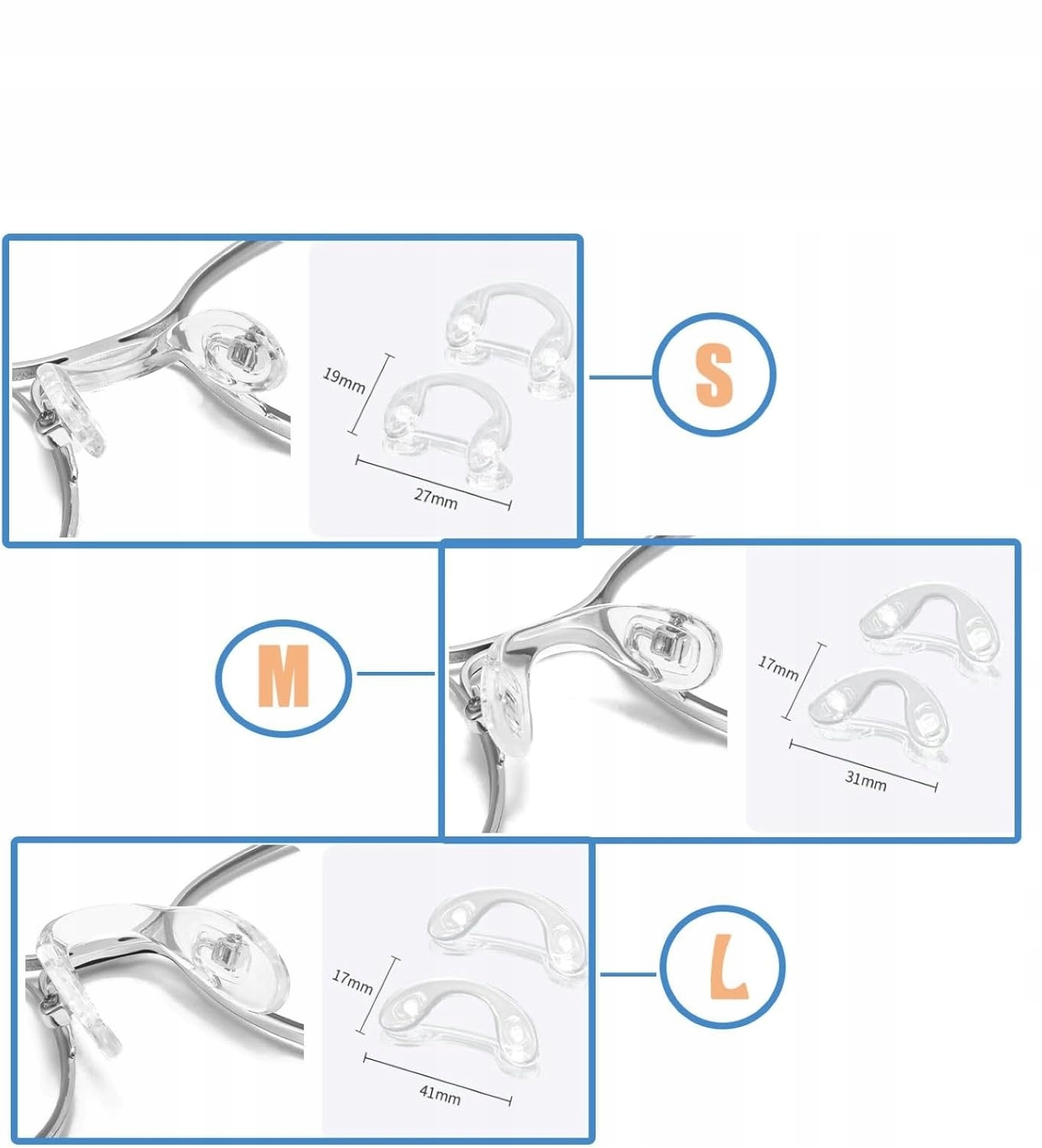 19mm
27mm
S

M
17mm
31mm

17mm
41mm
L