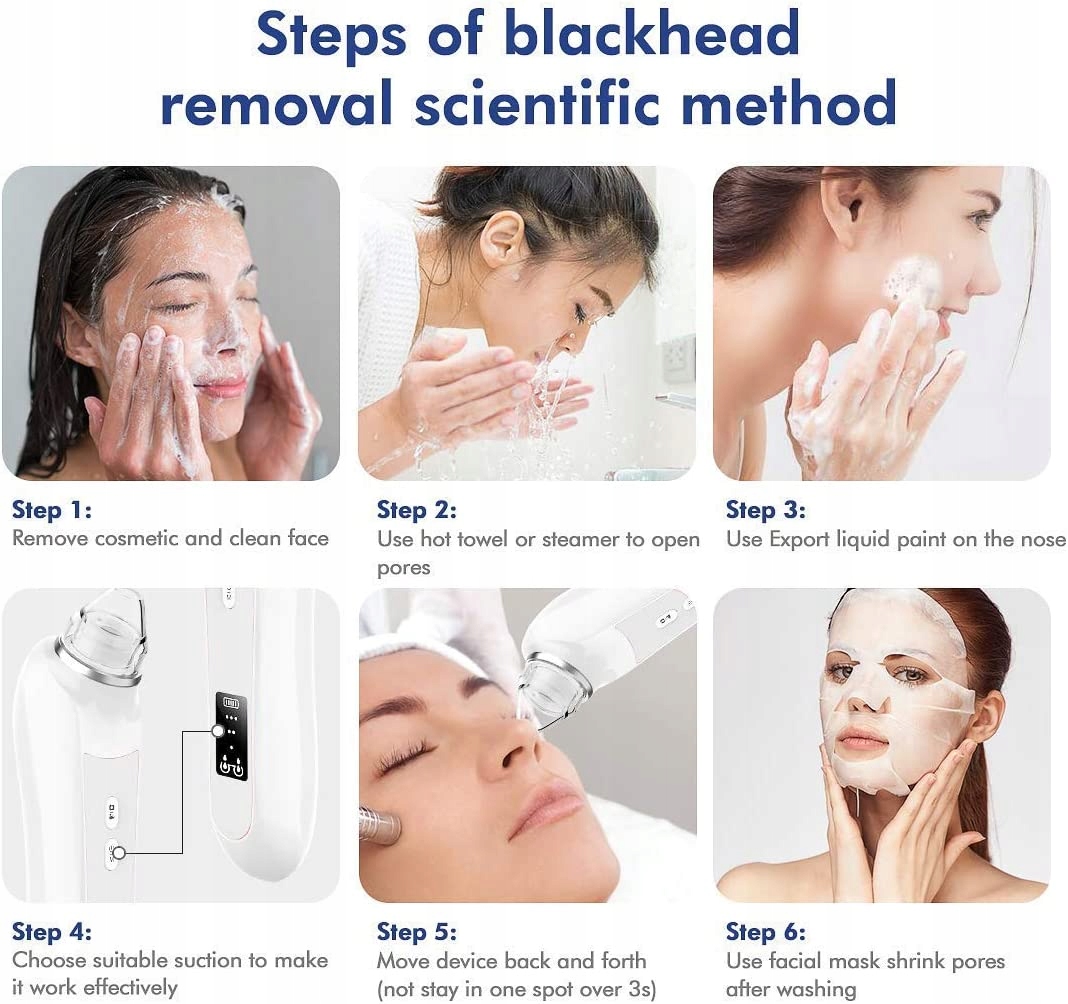 Steps of blackhead removal scientific method

Step 1:
Remove cosmetic and clean face

Step 2:
Use hot towel or steamer to open pores

Step 3:
Use Export liquid paint on the nose

Step 4:
Choose suitable suction to make it work effectively

Step 5:
Move device back and forth (not stay in one spot over 3s)

Step 6:
Use facial mask shrink pores after washing