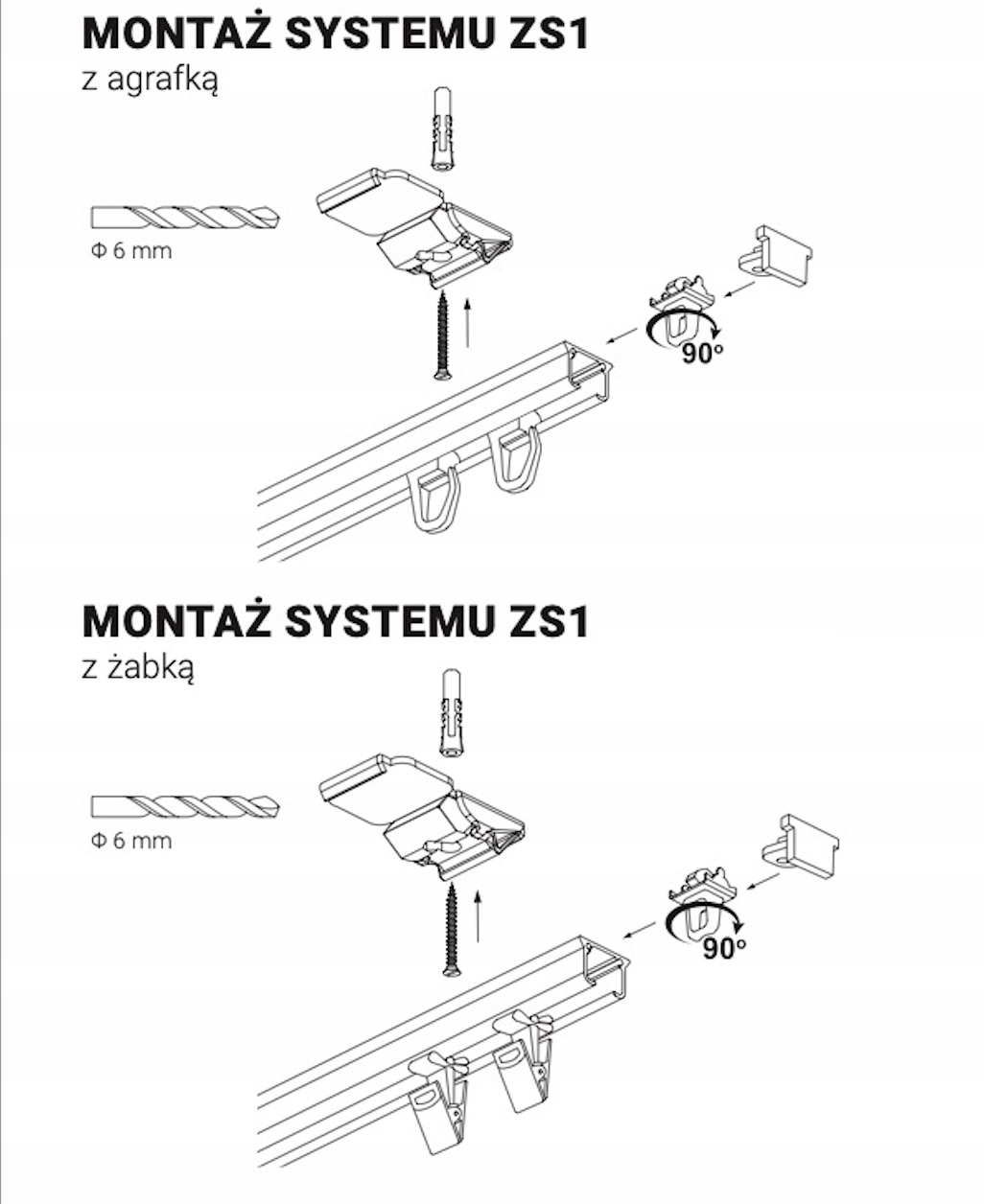 MONTAŻ SYSTEMU ZS1
z agrafką

Φ 6 mm

90°

MONTAŻ SYSTEMU ZS1
z żabką

Φ 6 mm

90°