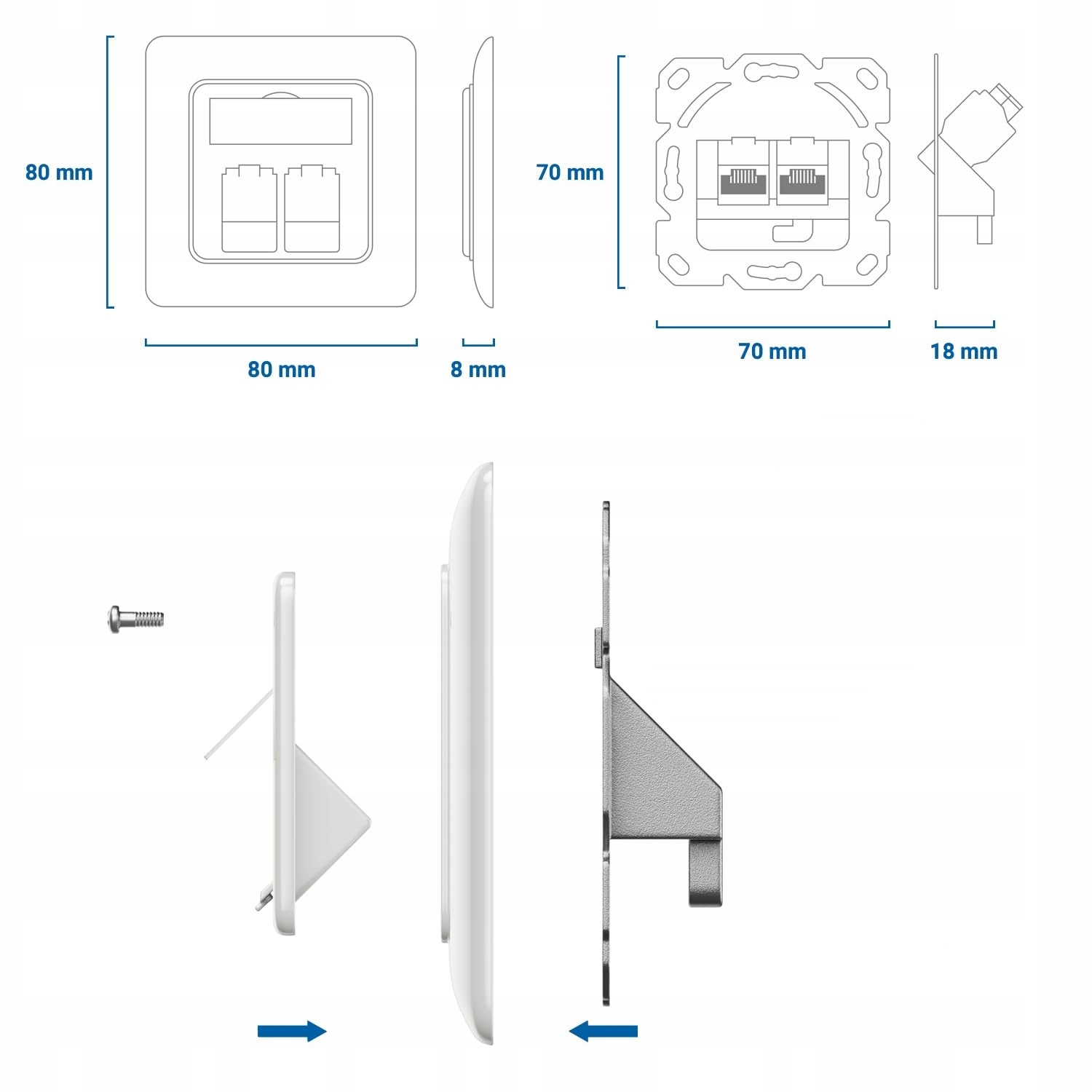 80 mm

80 mm

8 mm

70 mm

70 mm

18 mm