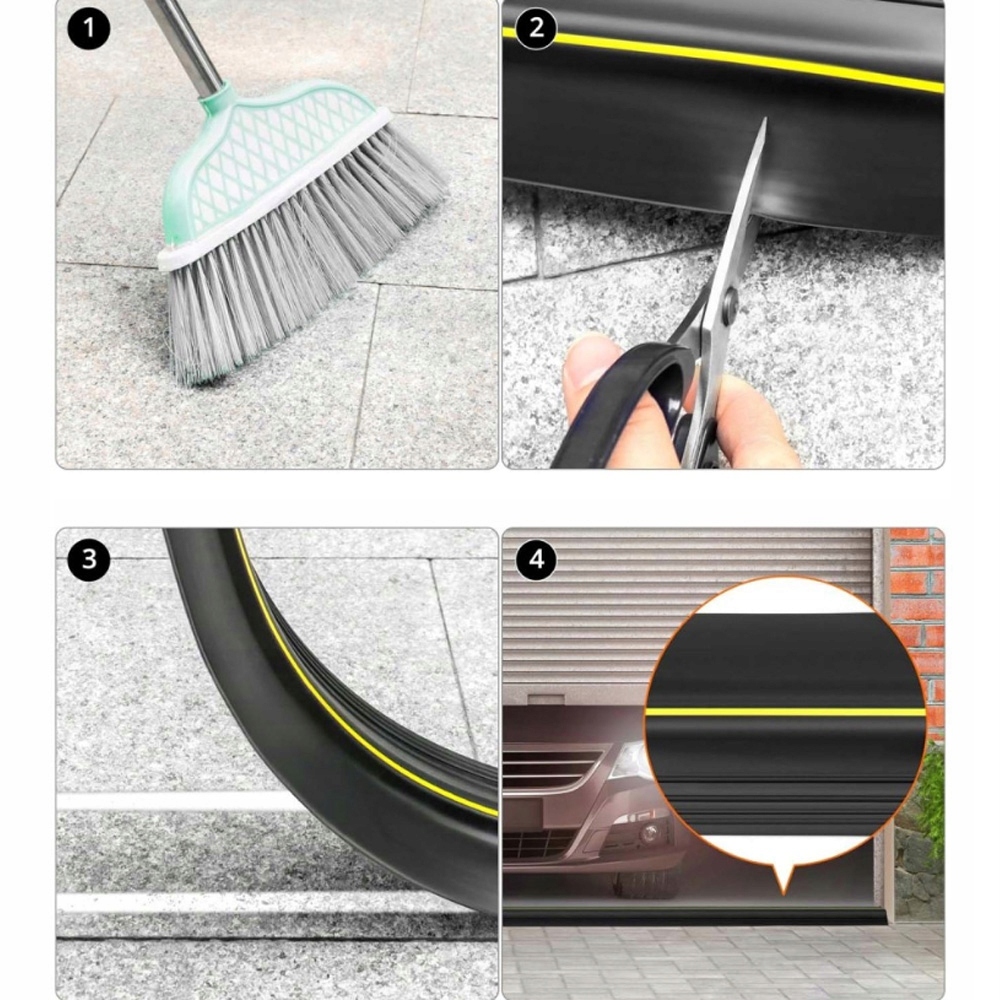 1

2

3

4