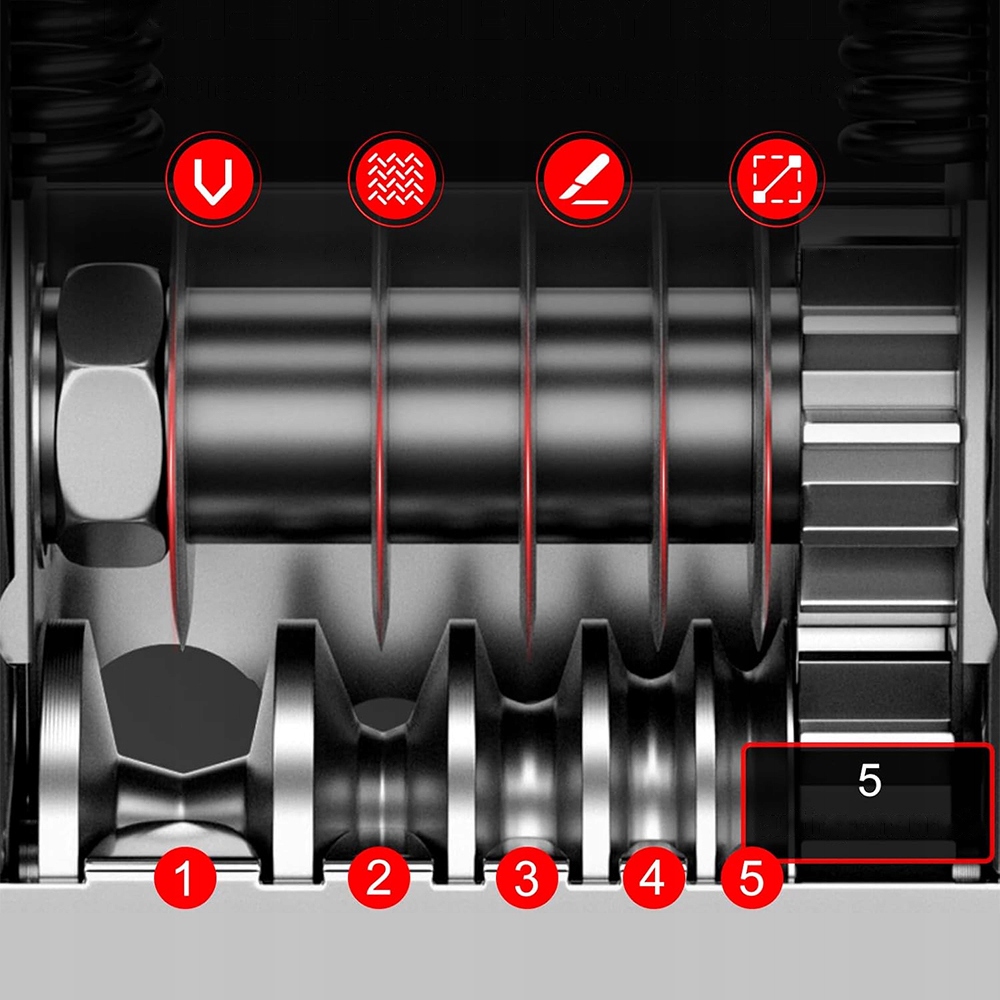 5

1 2 3 4 5