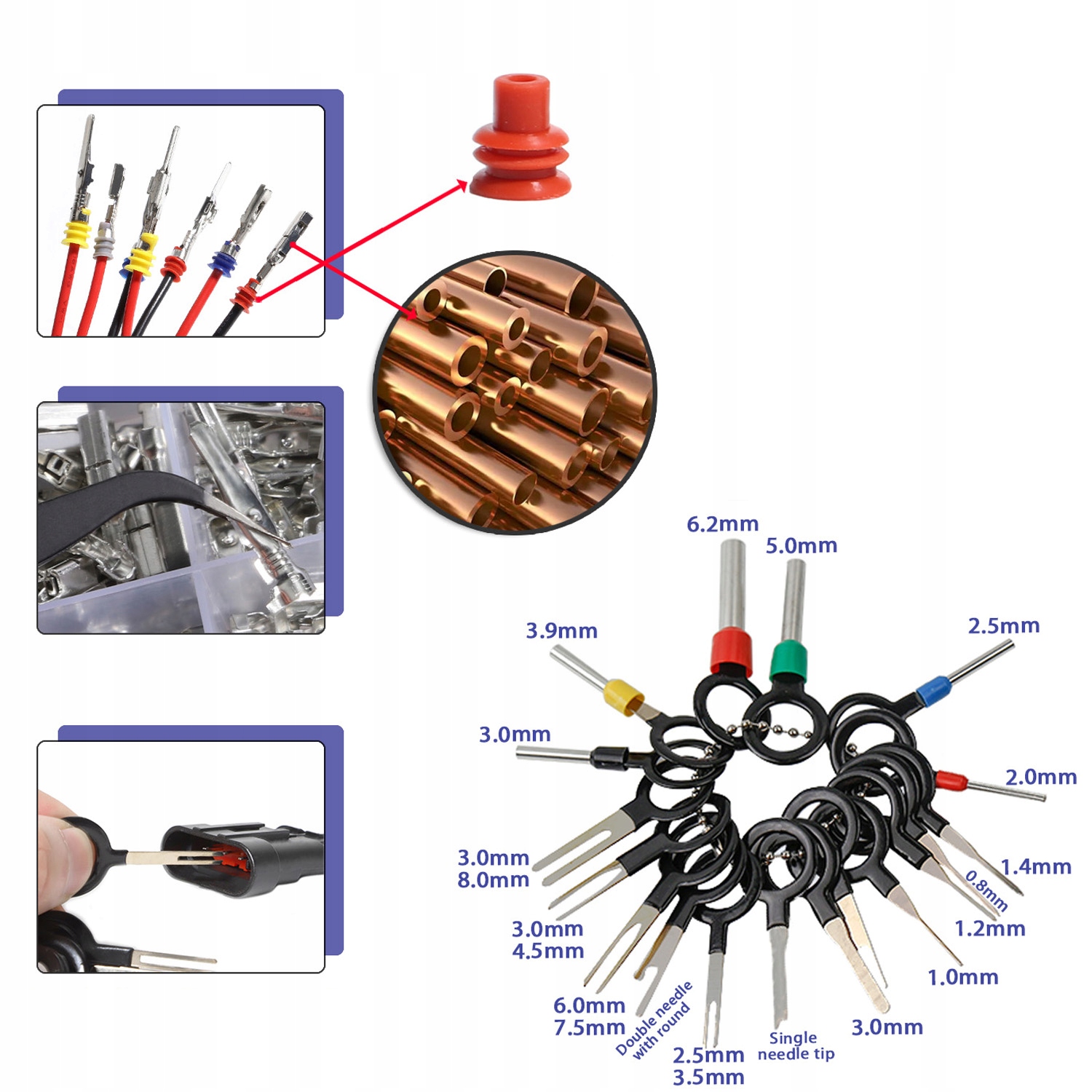 6.2mm
5.0mm
3.9mm
2.5mm
3.0mm
2.0mm
3.0mm
8.0mm
1.4mm
0.8mm
1.2mm
3.0mm
4.5mm
1.0mm
6.0mm
7.5mm
Double needle with round
2.5mm
3.5mm
Single needle tip
3.0mm