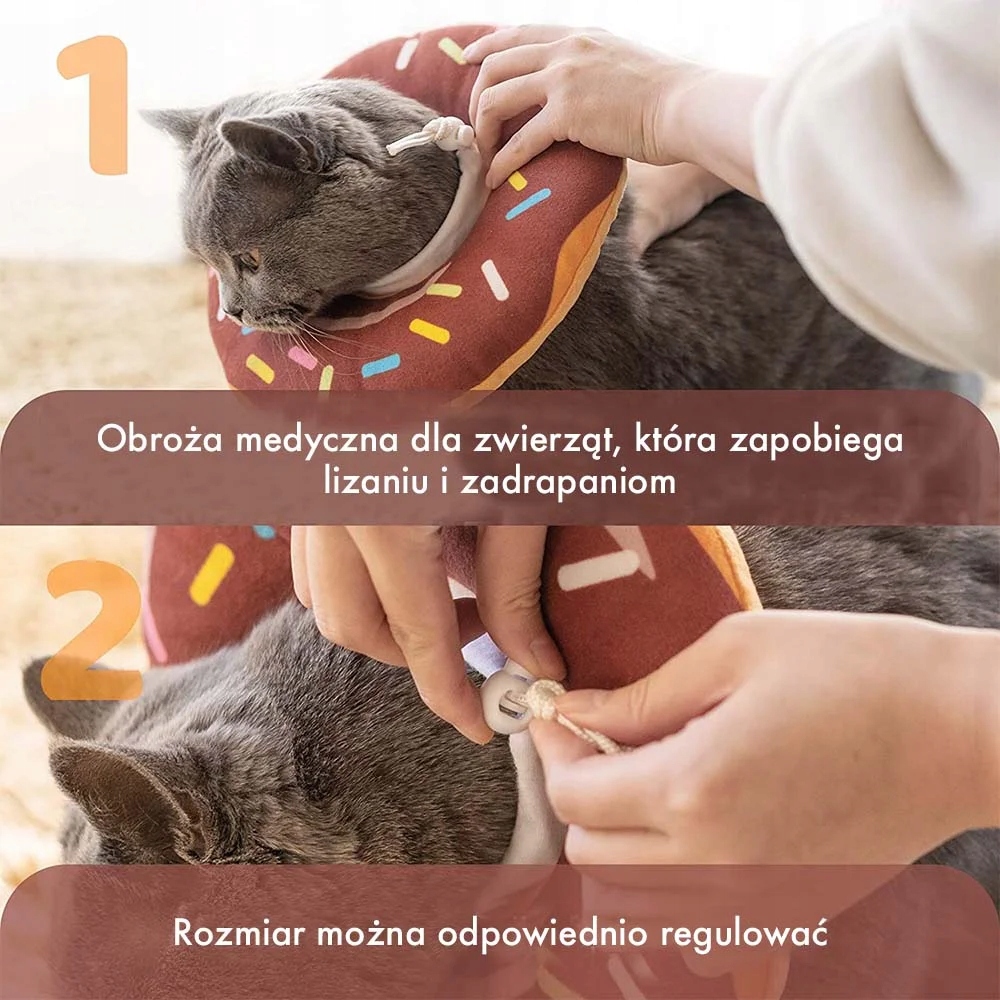 1

Obroża medyczna dla zwierząt, która zapobiega lizaniu i zadrapaniom

2

Rozmiar można odpowiednio regulować