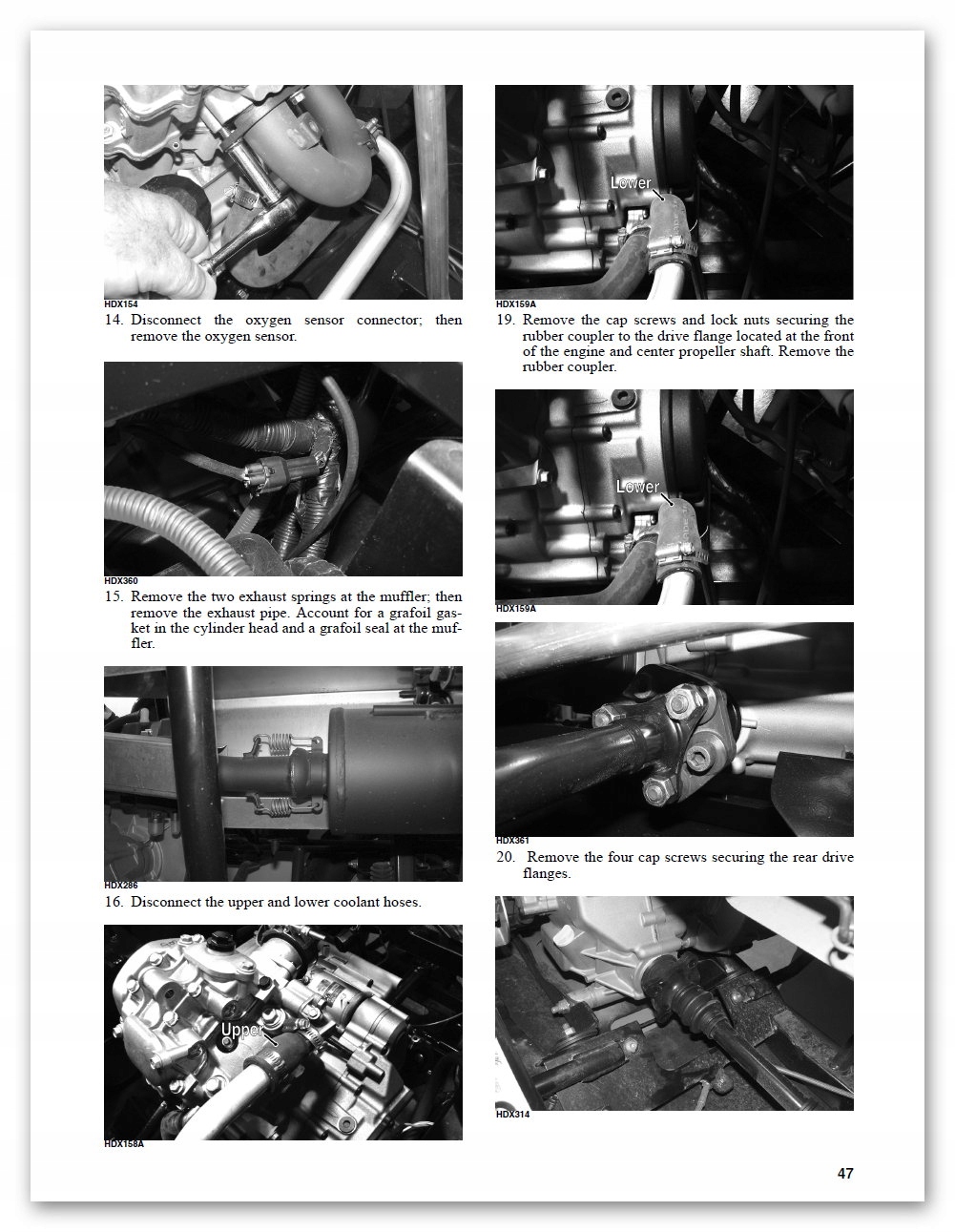 HDX154

14. Disconnect the oxygen sensor connector; then remove the oxygen sensor.

HDX360

15. Remove the two exhaust springs at the muffler; then remove the exhaust pipe. Account for a grafoil gasket in the cylinder head and a grafoil seal at the muffler.

HDX286

16. Disconnect the upper and lower coolant hoses.

Upper

HDX158A

Lower

HDX159A

19. Remove the cap screws and lock nuts securing the rubber coupler to the drive flange located at the front of the engine and center propeller shaft. Remove the rubber coupler.

Lower

HDX159A

HDX361

20. Remove the four cap screws securing the rear drive flanges.

HDX314

47