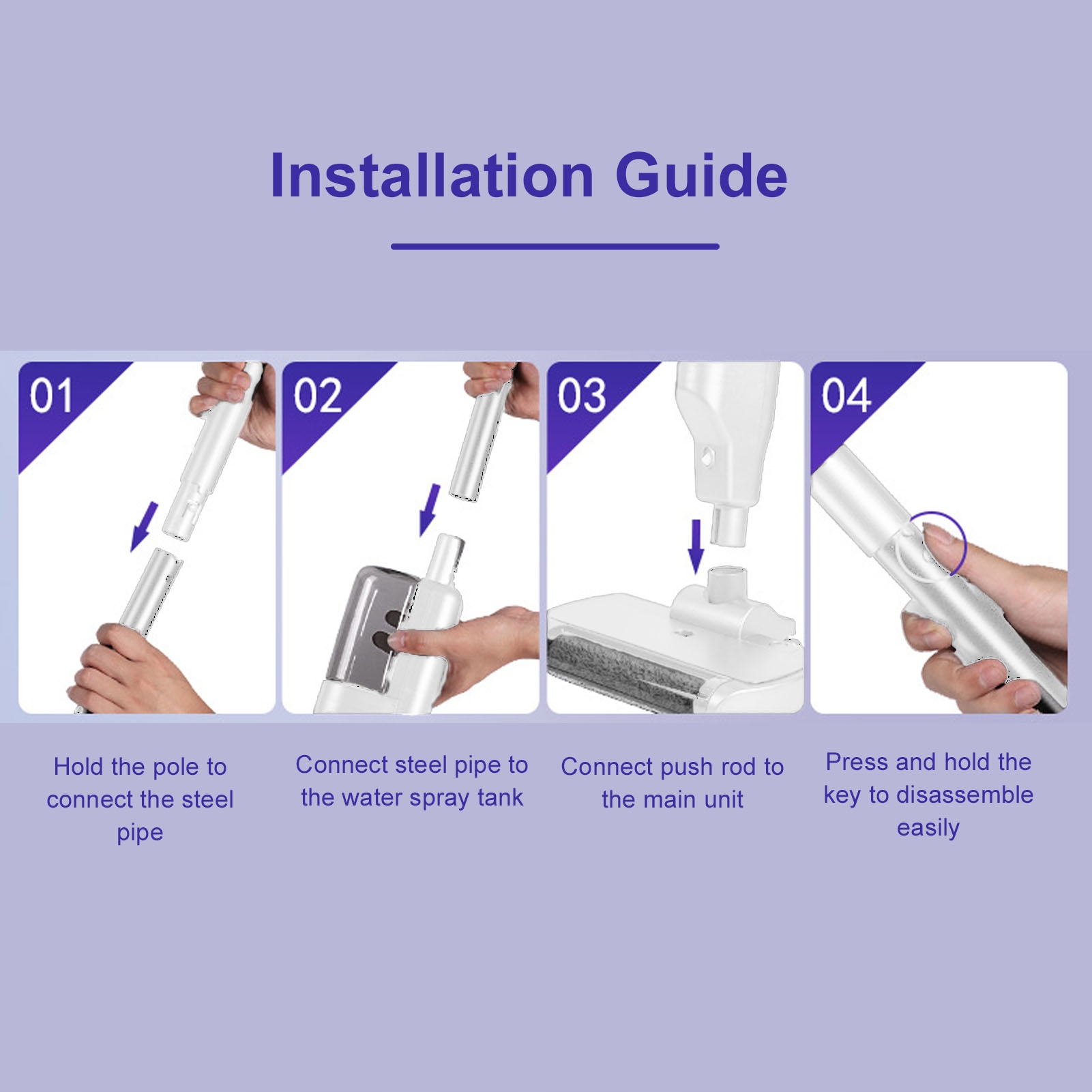 Installation Guide

01

02

03

04

Hold the pole to connect the steel pipe

Connect steel pipe to the water spray tank

Connect push rod to the main unit

Press and hold the key to disassemble easily