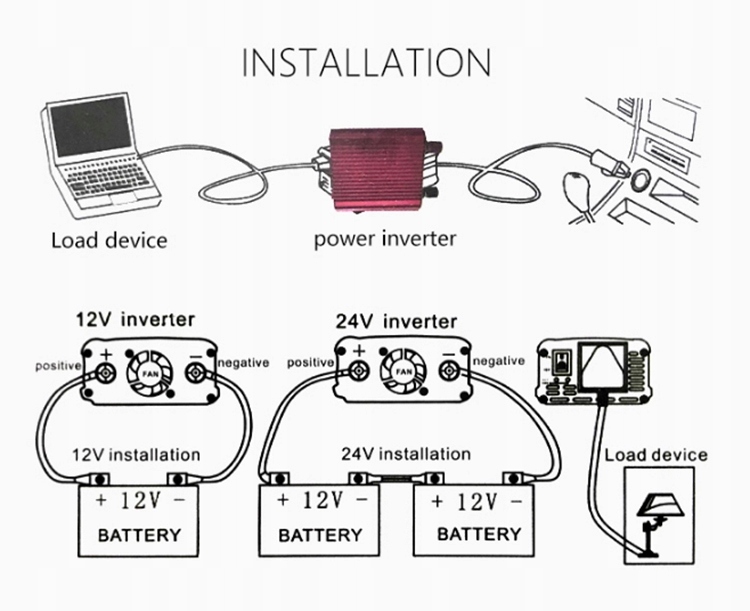 INSTALLATION

Load device

power inverter

12V inverter

positive + FAN − negative

12V installation

+ 12V −

BATTERY

24V inverter

positive + FAN − negative

24V installation

+ 12V −

BATTERY

+ 12V −

BATTERY

Load device