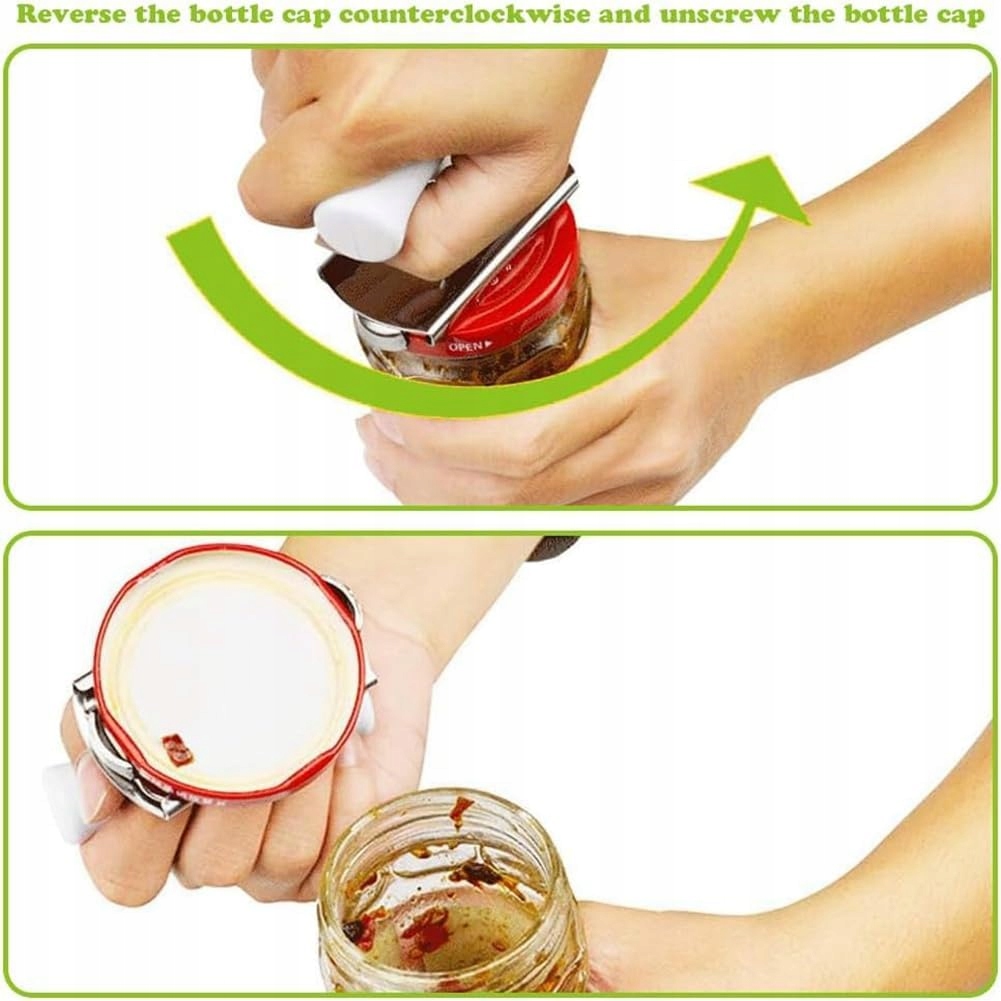 Reverse the bottle cap counterclockwise and unscrew the bottle cap

OPEN