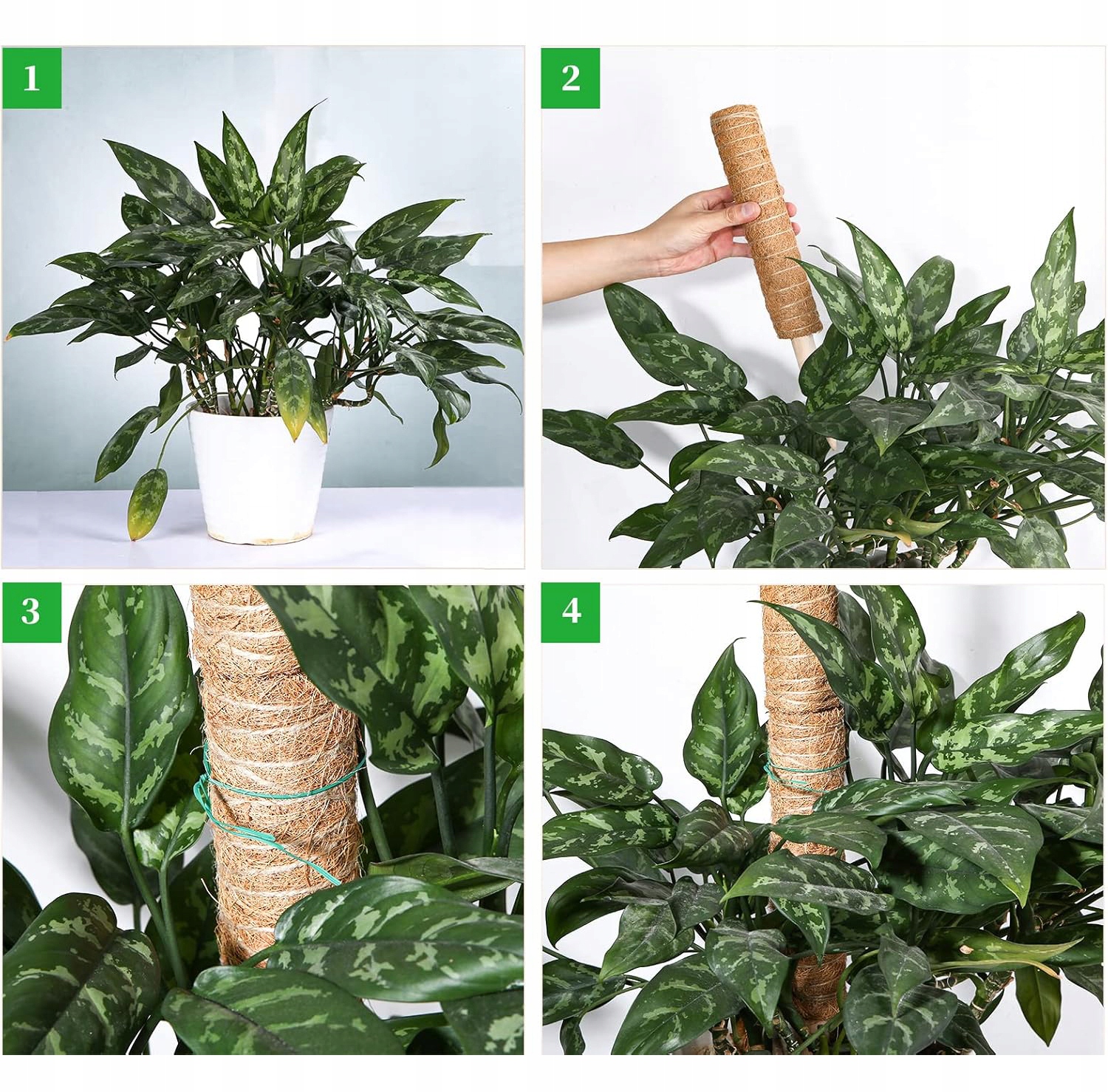 1

2

3

4