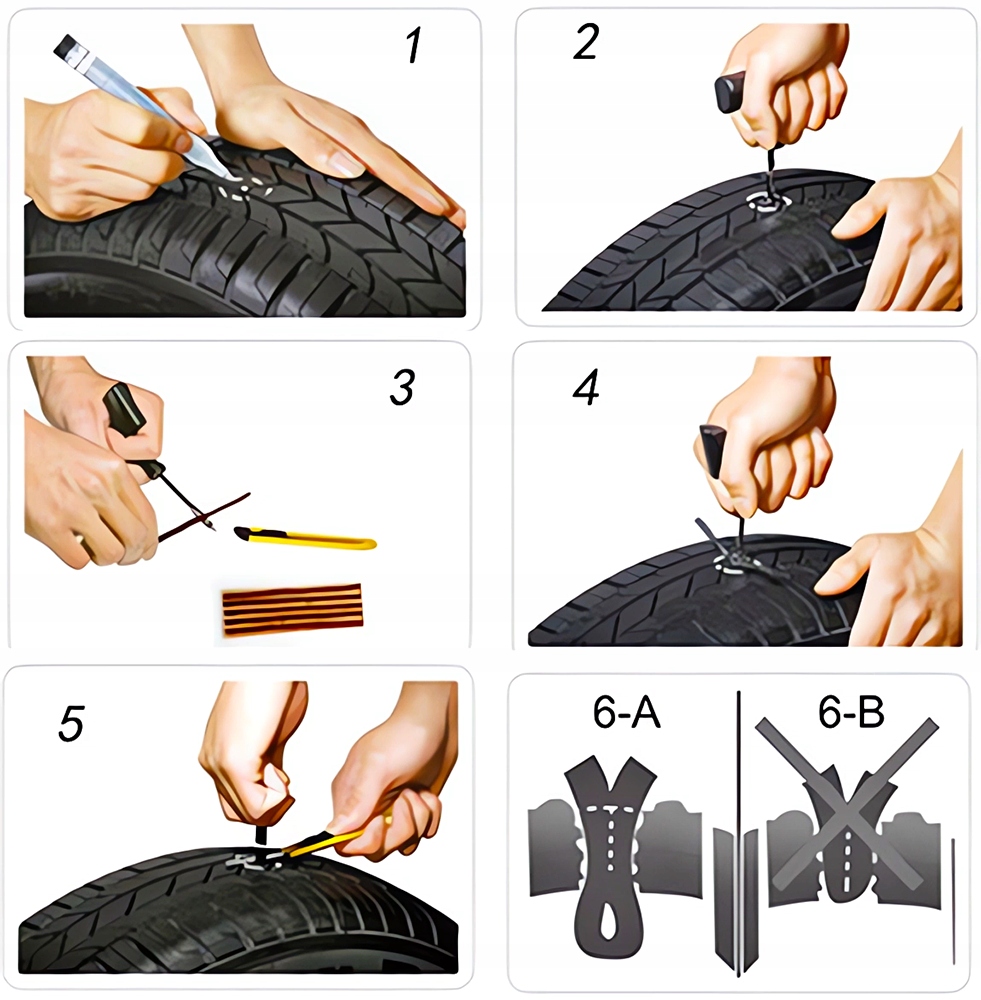 1

2

3

4

5

6-A

6-B