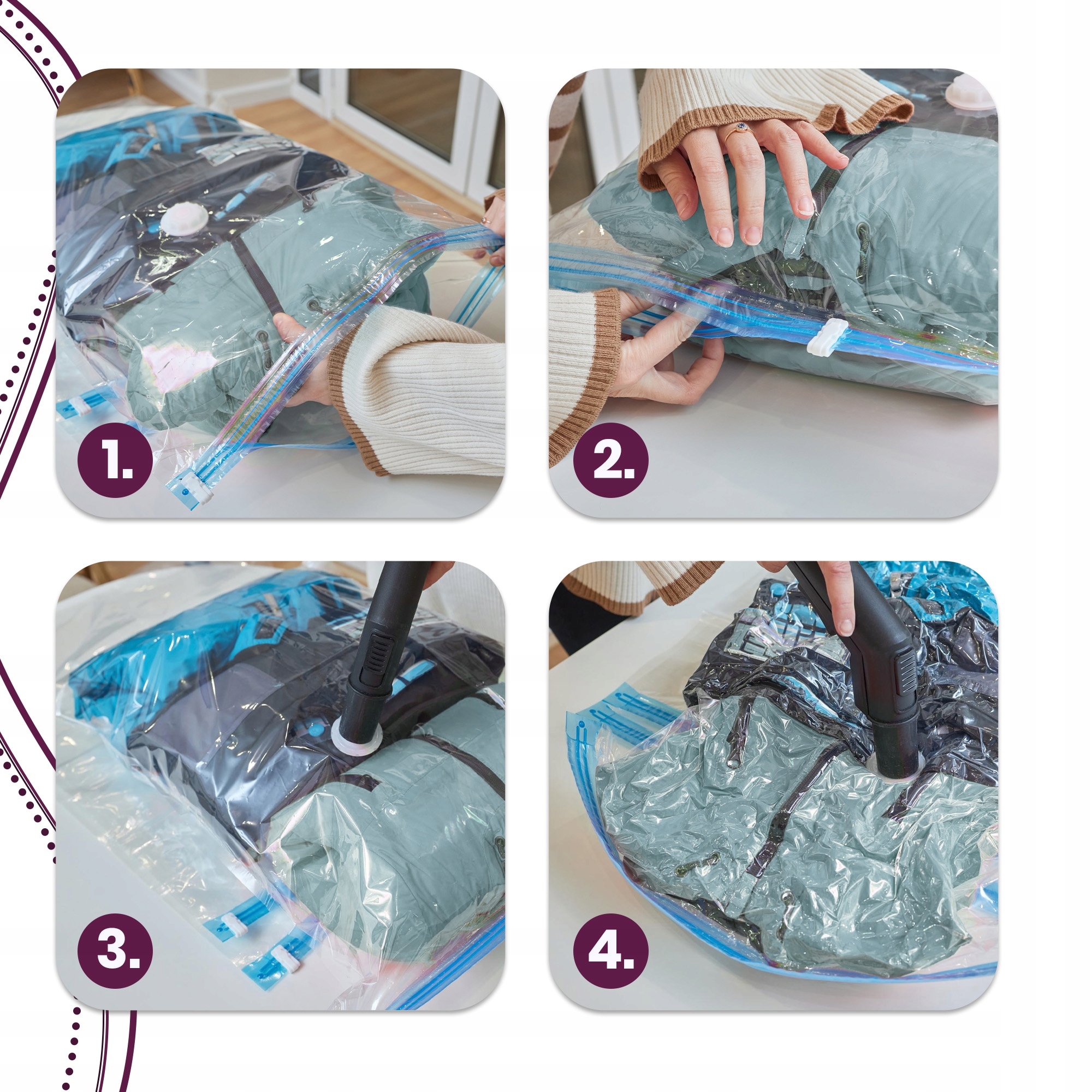 1.

2.

3.

4.