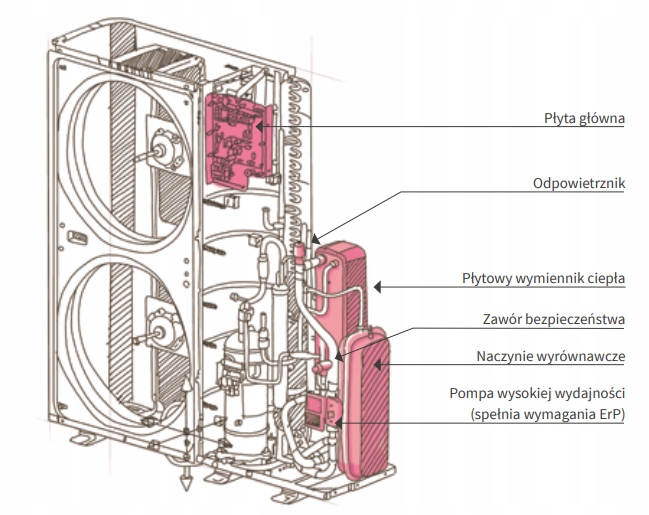 Płyta główna

Odpowietrznik

Płytowy wymiennik ciepła

Zawór bezpieczeństwa

Naczynie wyrównawcze

Pompa wysokiej wydajności (spełnia wymagania ErP)