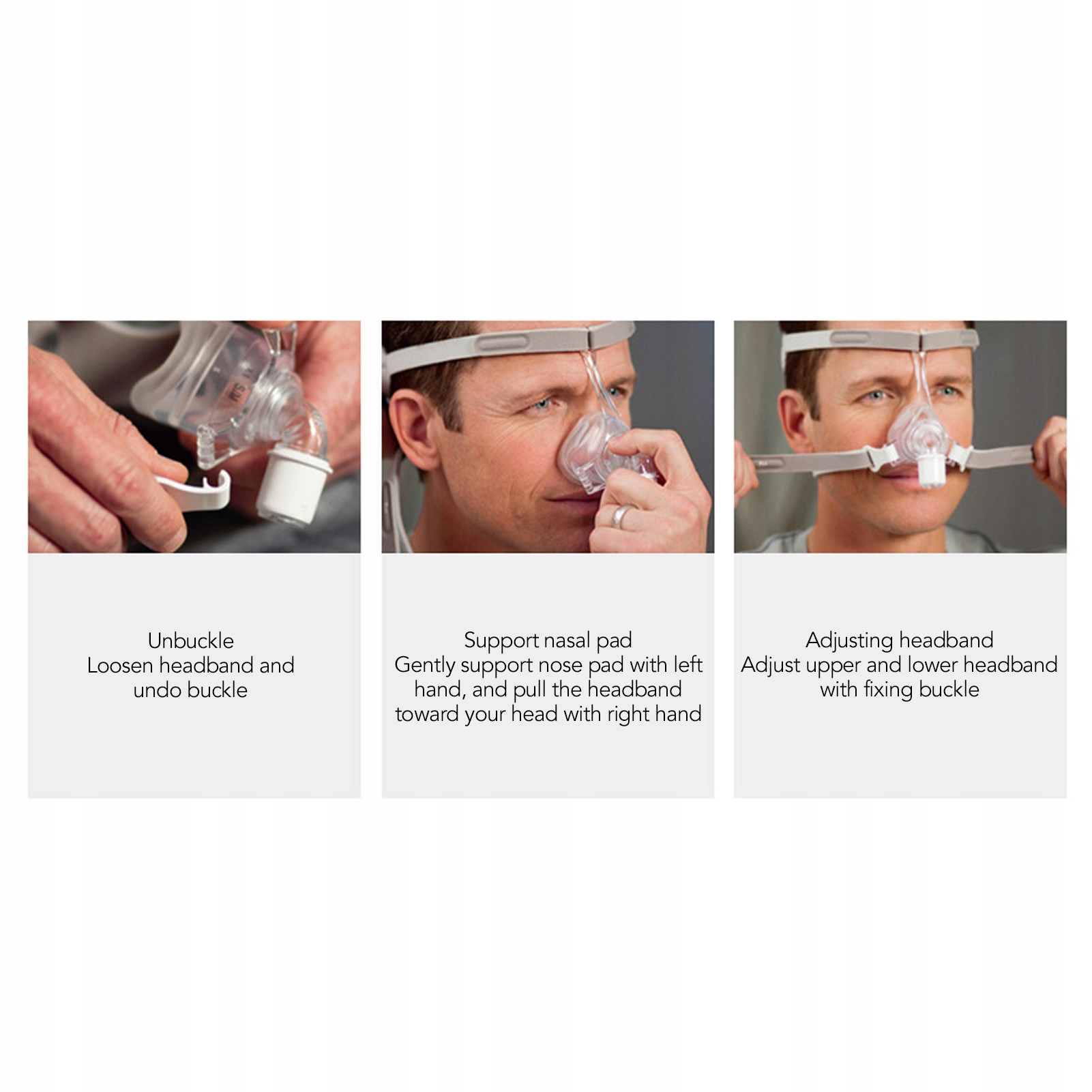 Unbuckle
Loosen headband and undo buckle

Support nasal pad
Gently support nose pad with left hand, and pull the headband toward your head with right hand

Adjusting headband
Adjust upper and lower headband with fixing buckle