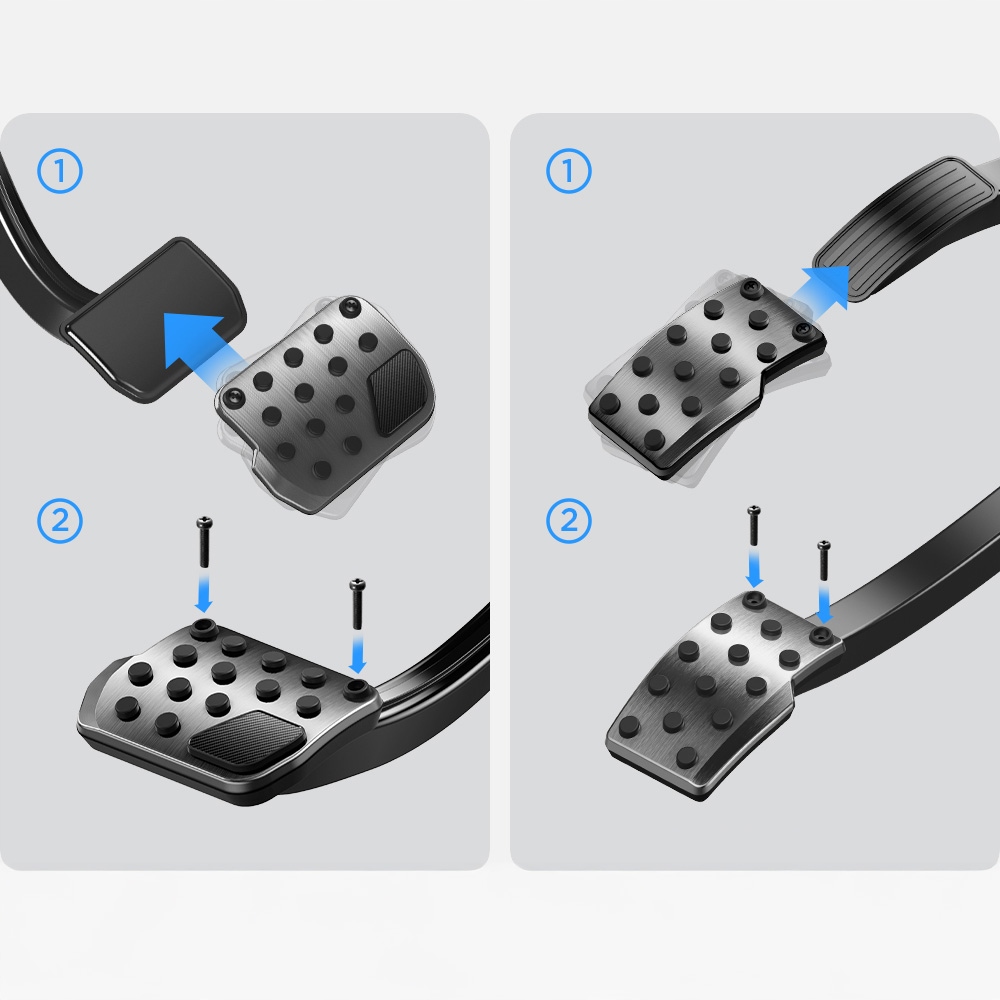 ①
②
①
②