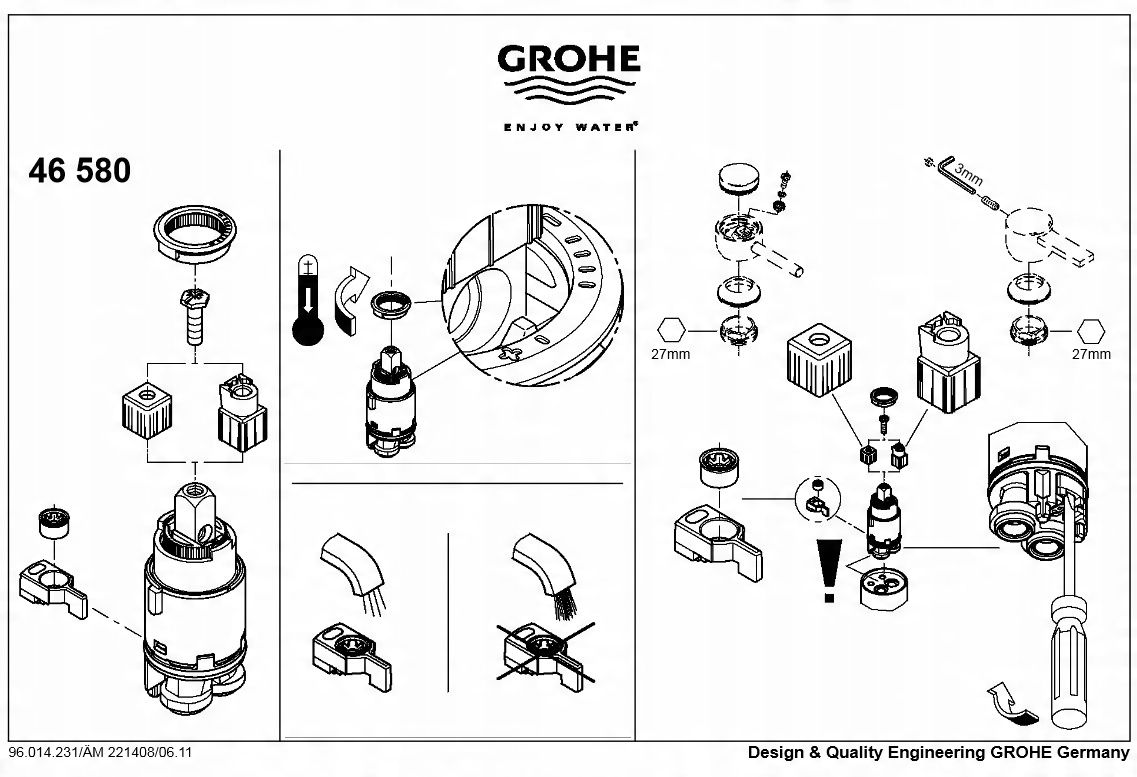 GROHE

ENJOY WATER®

46 580

3mm

27mm

27mm

96.014.231/ÄM 221408/06.11

Design & Quality Engineering GROHE Germany