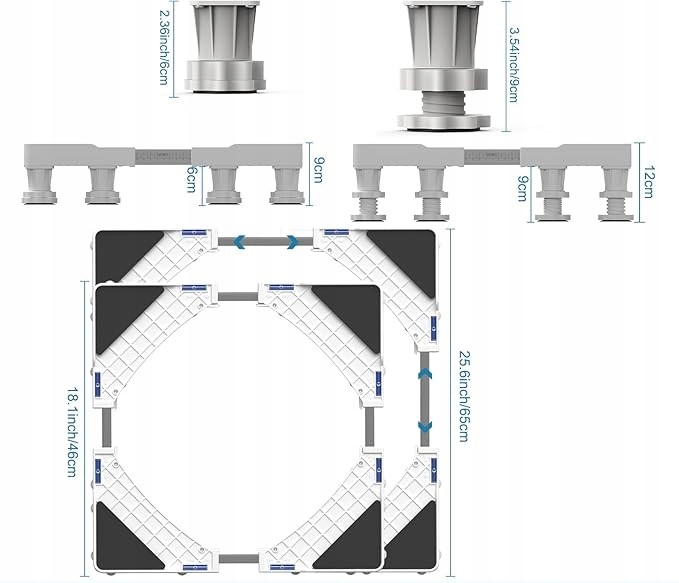 2.36inch/6cm

3.54inch/9cm

6cm

9cm

9cm

12cm

18.1inch/46cm

25.6inch/65cm