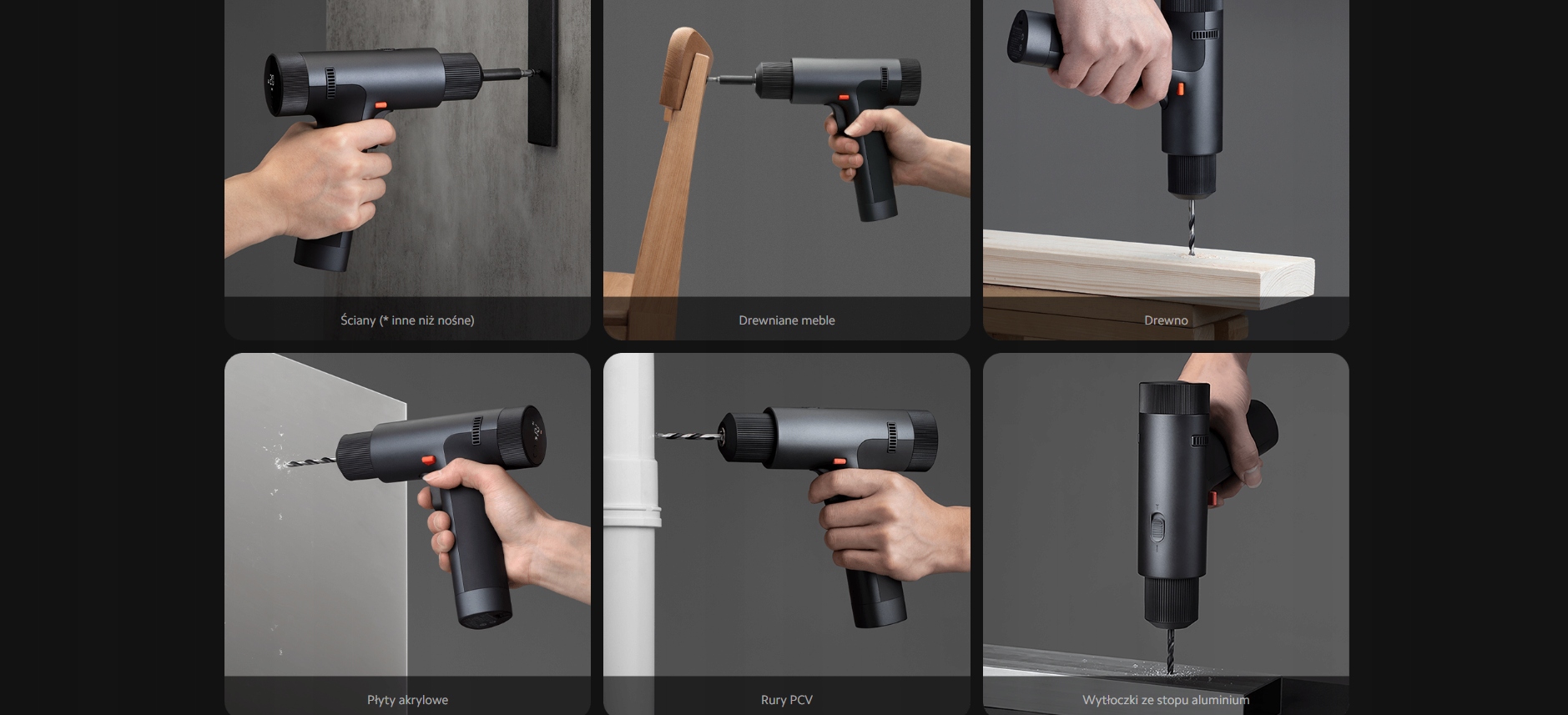 Ściany (* inne niż nośne)

Drewniane meble

Drewno

Płyty akrylowe

Rury PCV

Wytłoczki ze stopu aluminium