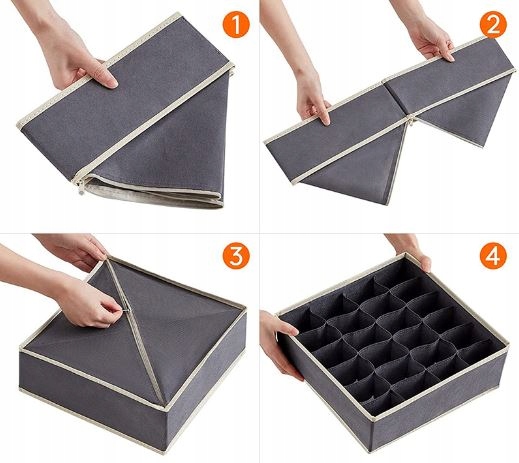 1
2
3
4