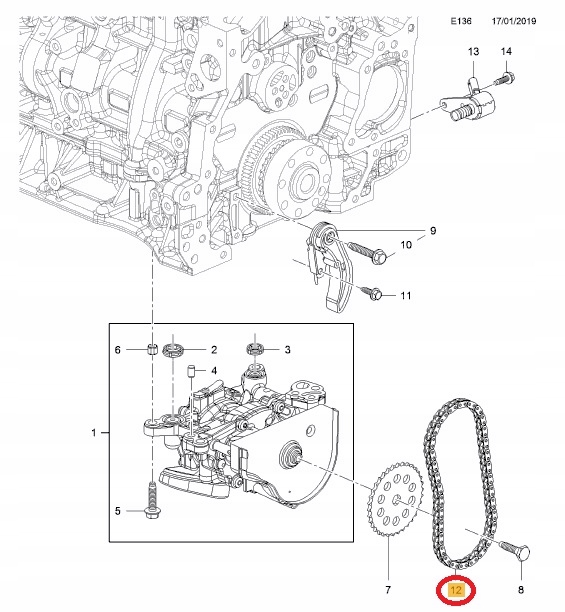 E136 17/01/2019

13
14
9
10
11
6
2
3
4
1
5
7
12
8