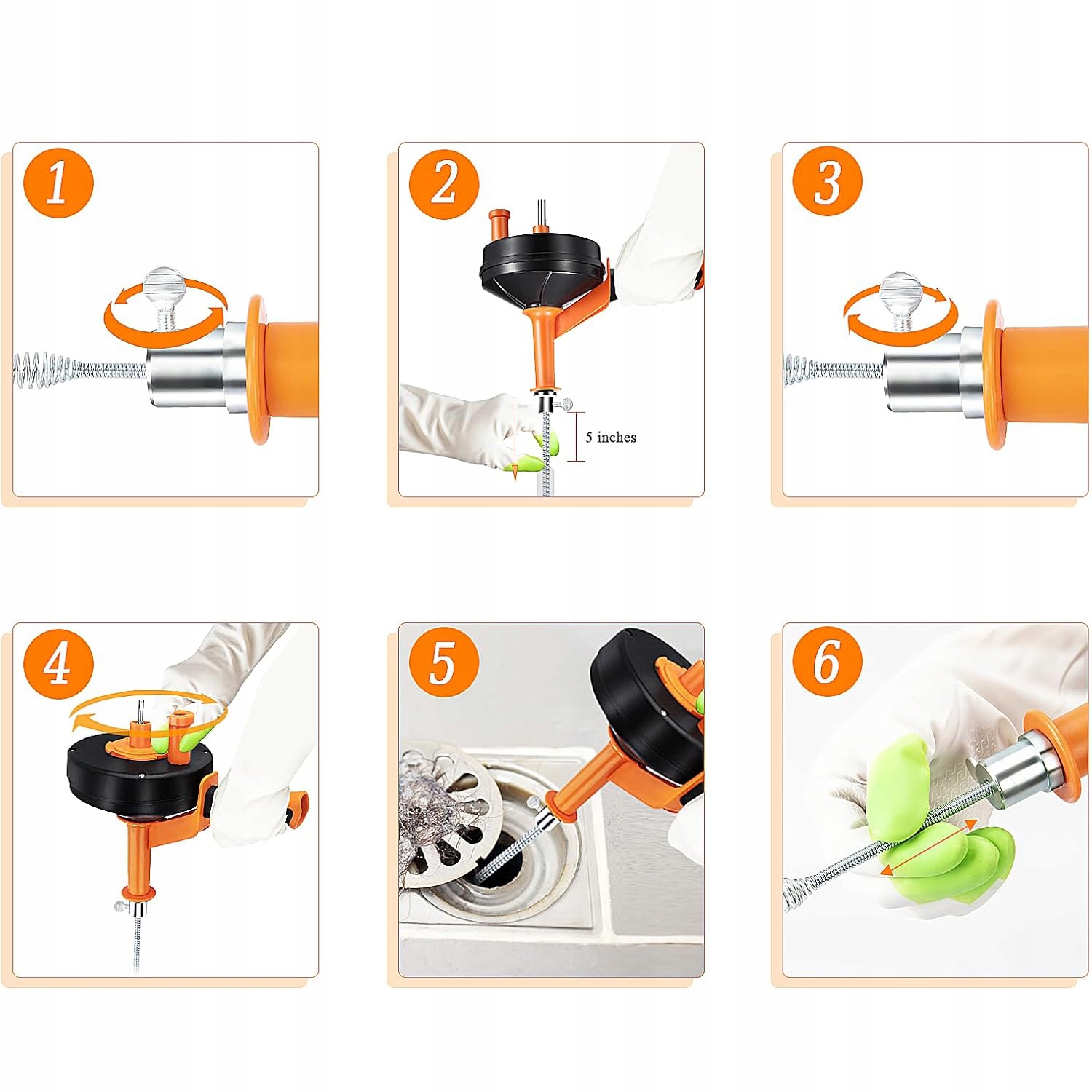 1

2

5 inches

3

4

5

6