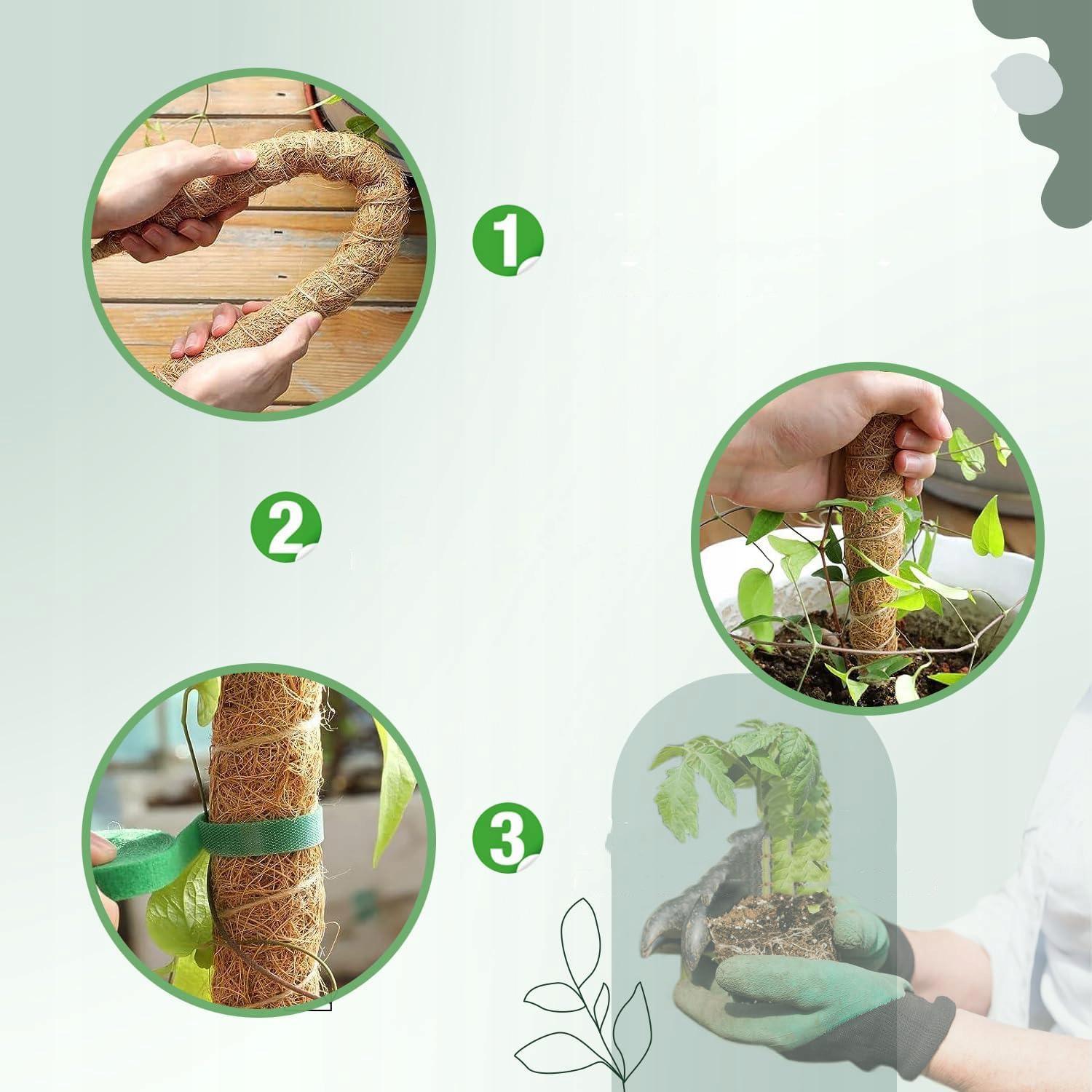 1

2

3