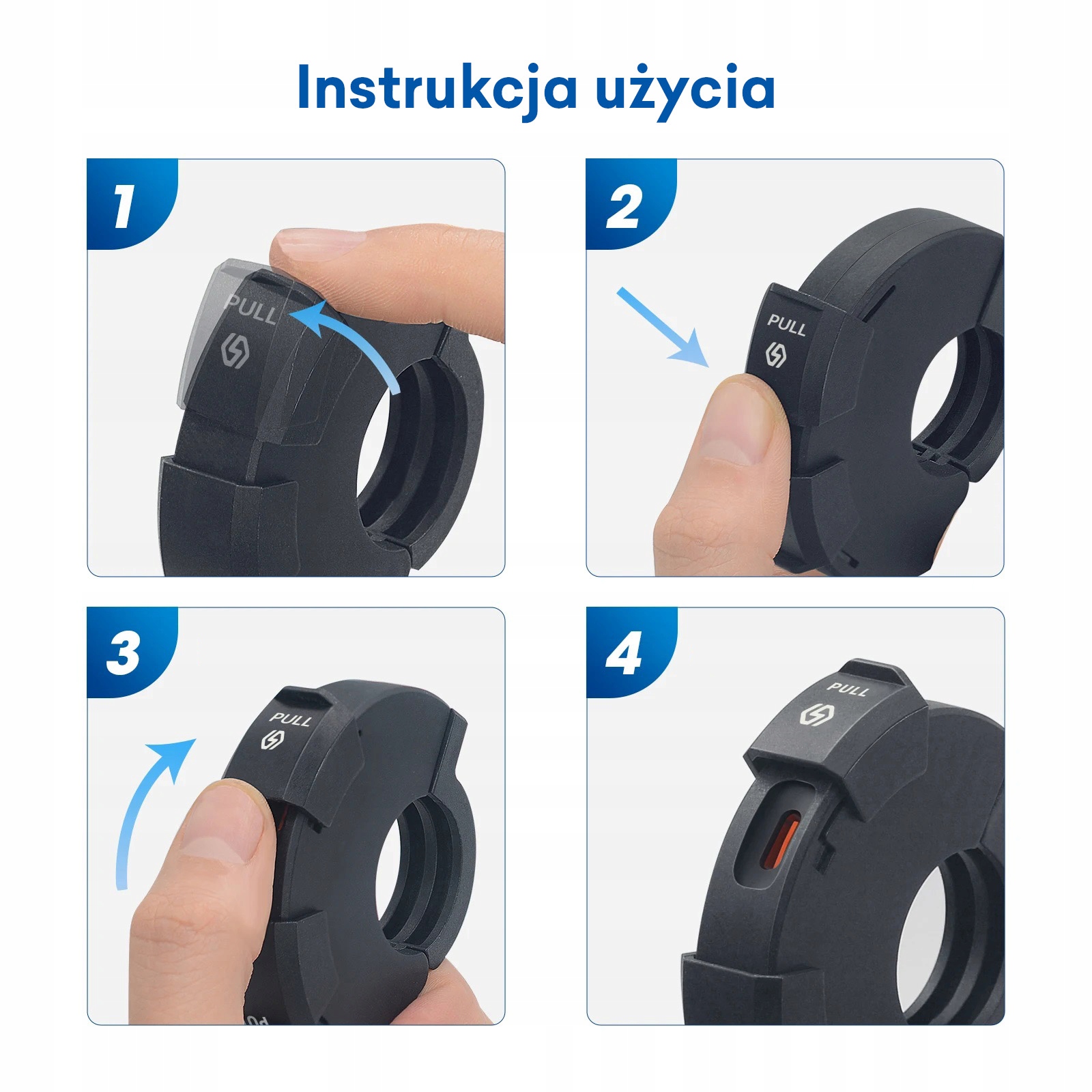 Instrukcja użycia

1

PULL

2

PULL

3

PULL

4

PULL