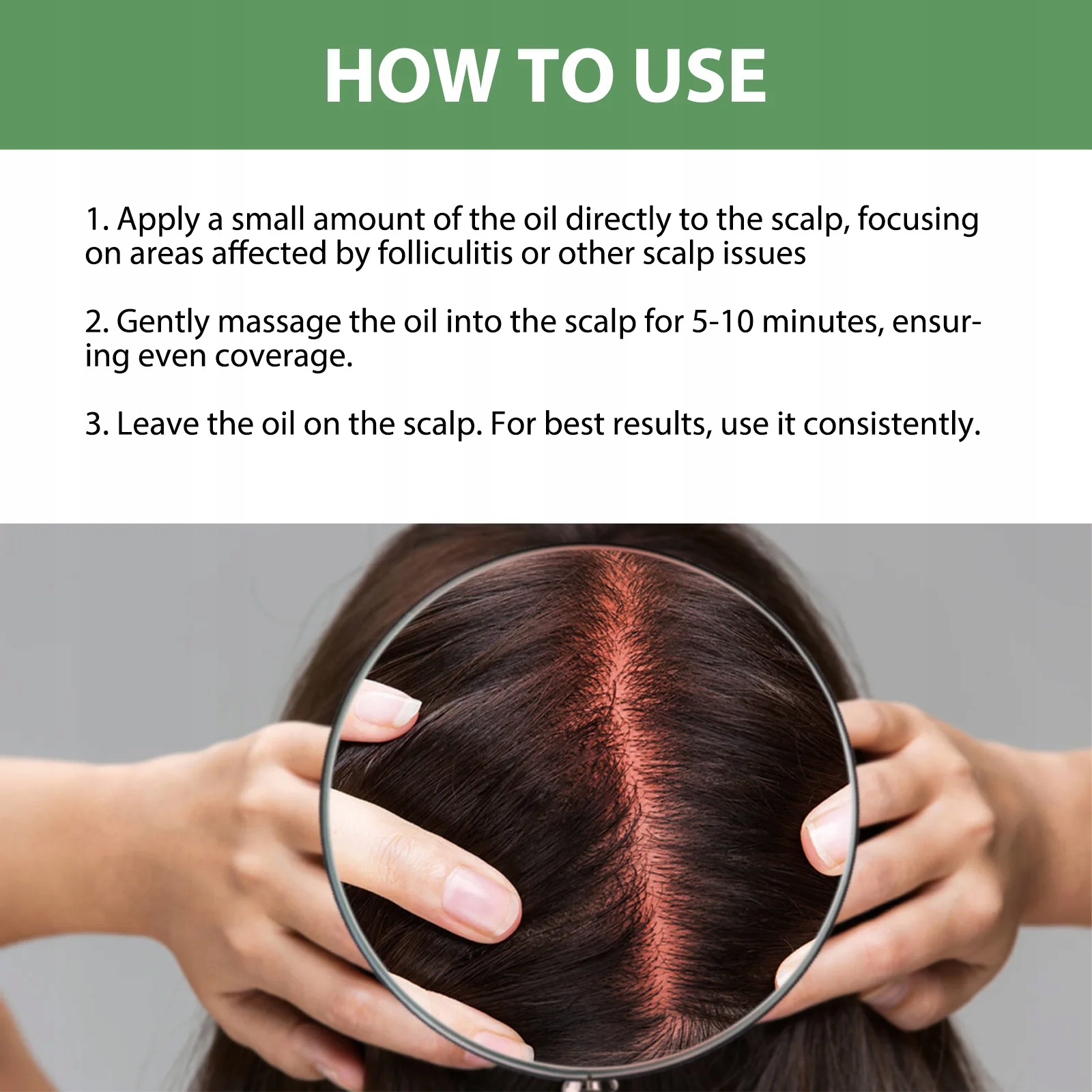 HOW TO USE

1. Apply a small amount of the oil directly to the scalp, focusing on areas affected by folliculitis or other scalp issues

2. Gently massage the oil into the scalp for 5-10 minutes, ensuring even coverage.

3. Leave the oil on the scalp. For best results, use it consistently.