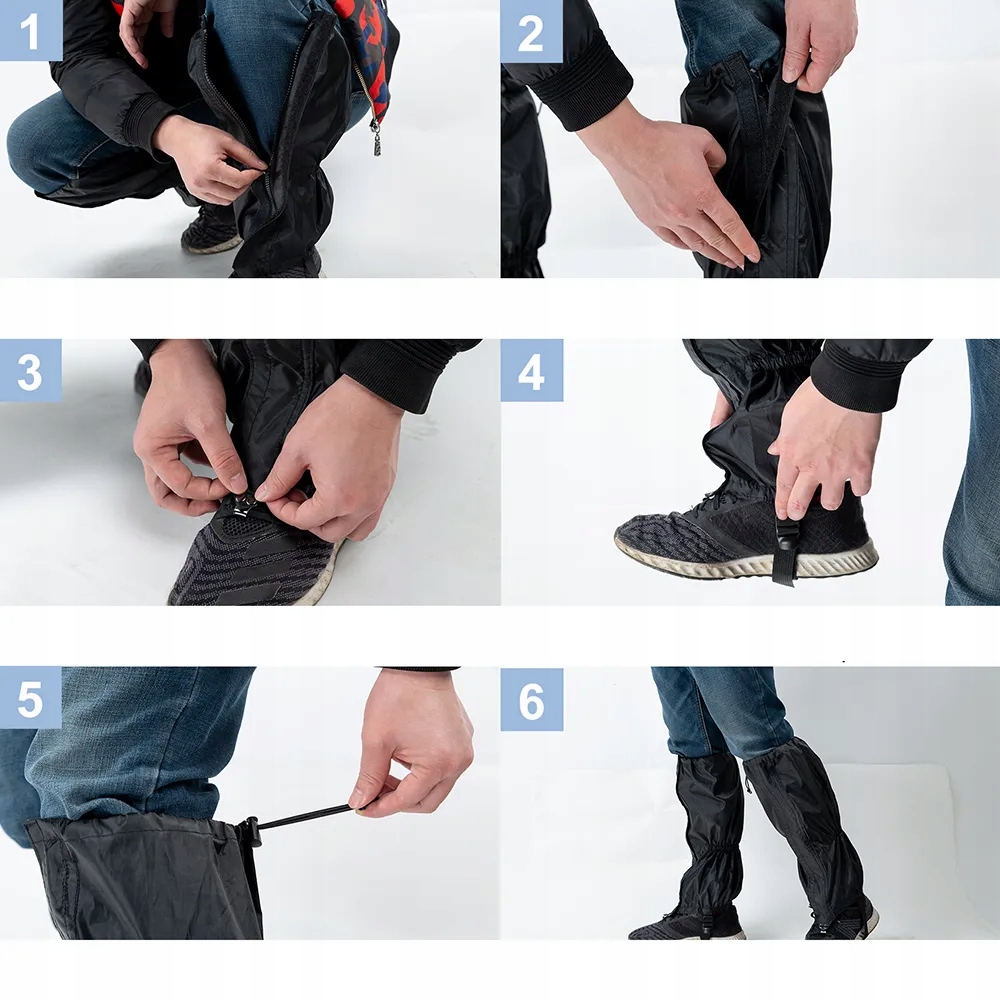 1

2

3

4

5

6