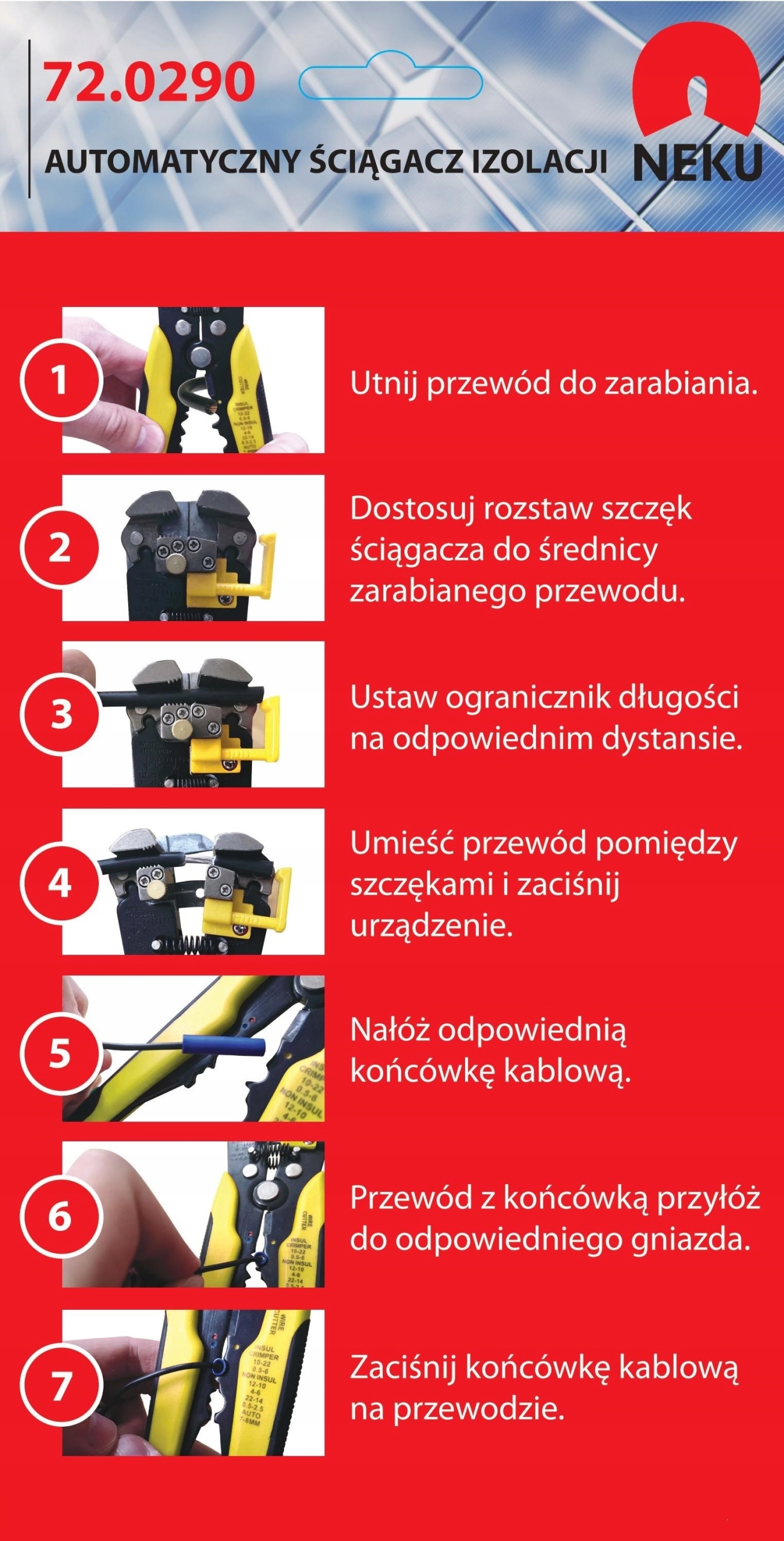 72.0290

AUTOMATYCZNY ŚCIĄGACZ IZOLACJI

NEKU

1

Utnij przewód do zarabiania.

2

Dostosuj rozstaw szczęk ściągacza do średnicy zarabianego przewodu.

3

Ustaw ogranicznik długości na odpowiednim dystansie.

4

Umieść przewód pomiędzy szczękami i zaciśnij urządzenie.

5

Nałóż odpowiednią końcówkę kablową.

6

Przewód z końcówką przyłóż do odpowiedniego gniazda.

7

Zaciśnij końcówkę kablową na przewodzie.