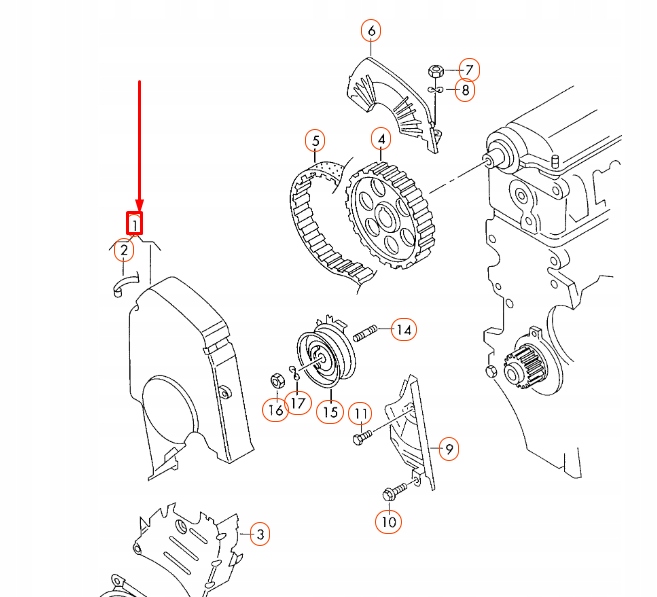 6
7
8
5
4
1
2
14
16
17
15
11
9
10
3