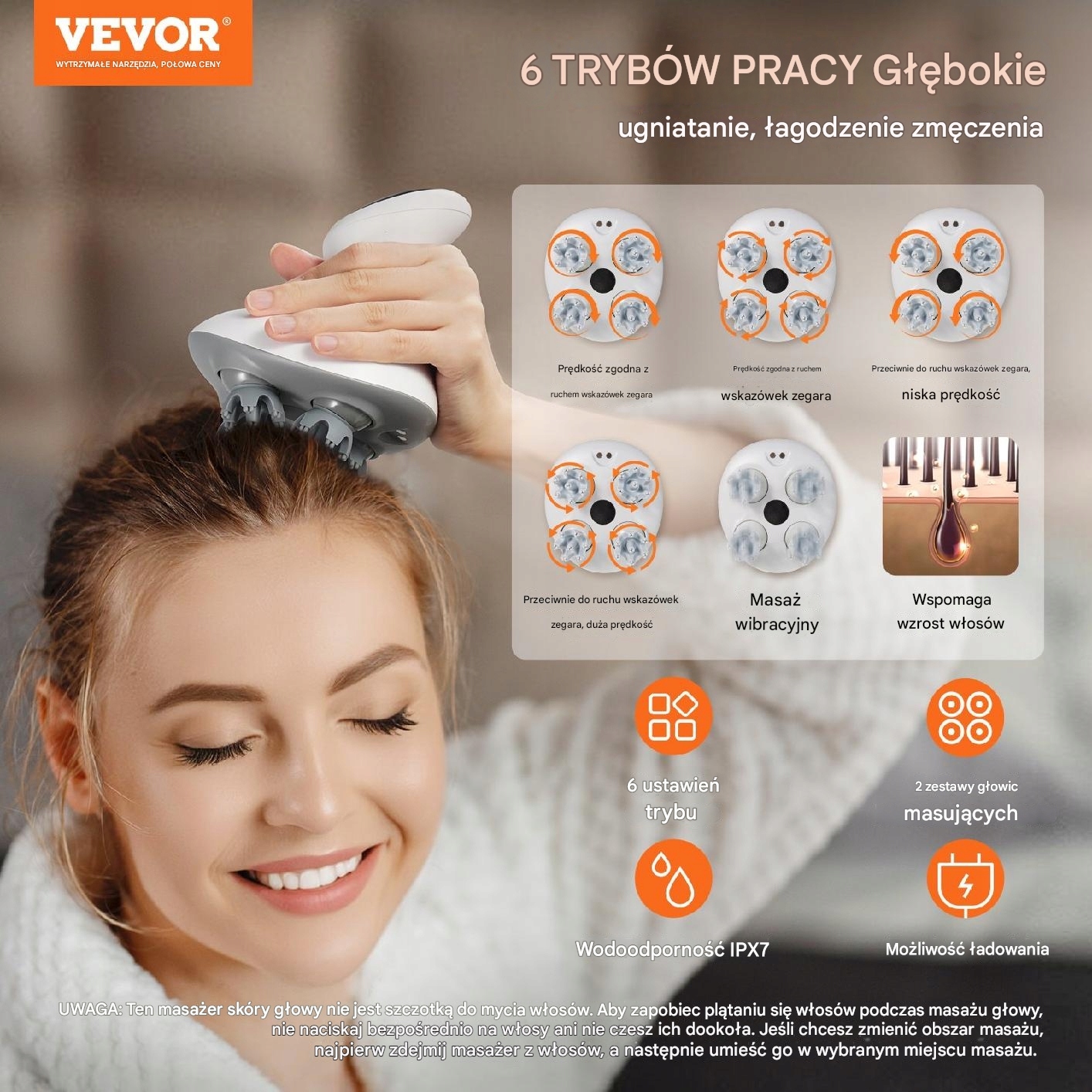 VEVOR®
WYTRZYMAŁE NARZĘDZIA, POŁOWA CENY

6 TRYBÓW PRACY Głębokie
ugniatanie, łagodzenie zmęczenia

Prędkość zgodna z
ruchem wskazówek zegara

Prędkość zgodna z ruchem
wskazówek zegara

Przeciwnie do ruchu wskazówek zegara,
niska prędkość

Przeciwnie do ruchu wskazówek
zegara, duża prędkość

Masaż
wibracyjny

Wspomaga
wzrost włosów

6 ustawień
trybu

2 zestawy głowic
masujących

Wodoodporność IPX7

Możliwość ładowania

UWAGA: Ten masażer skóry głowy nie jest szczotką do mycia włosów. Aby zapobiec plątaniu się włosów podczas masażu głowy, nie naciskaj bezpośrednio na włosy ani nie czesz ich dookoła. Jeśli chcesz zmienić obszar masażu, najpierw zdejmij masażer z włosów, a następnie umieść go w wybranym miejscu masażu.