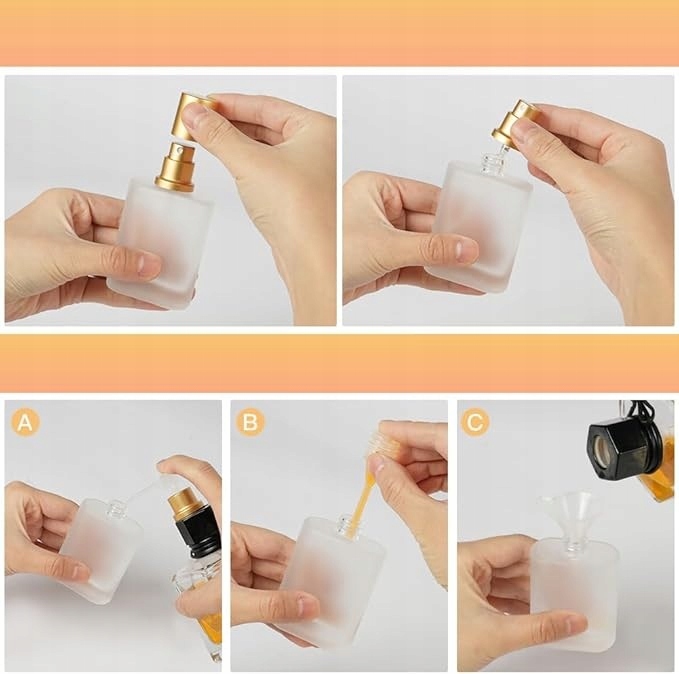 A

B

C