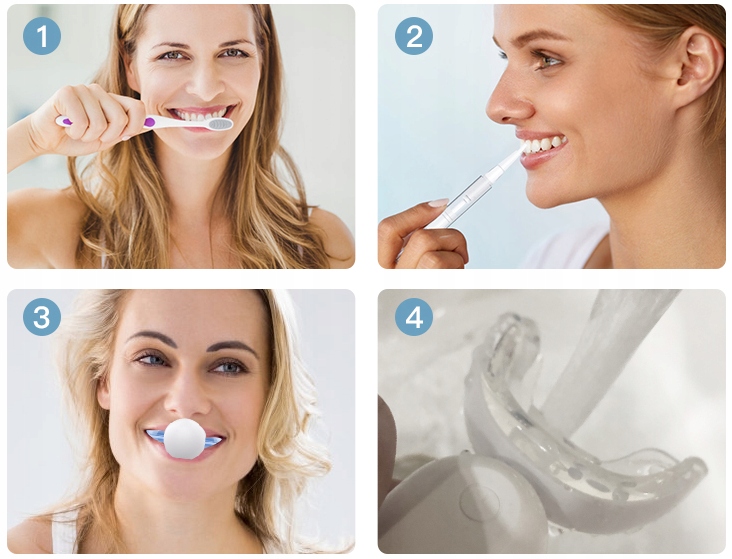 1

2

3

4