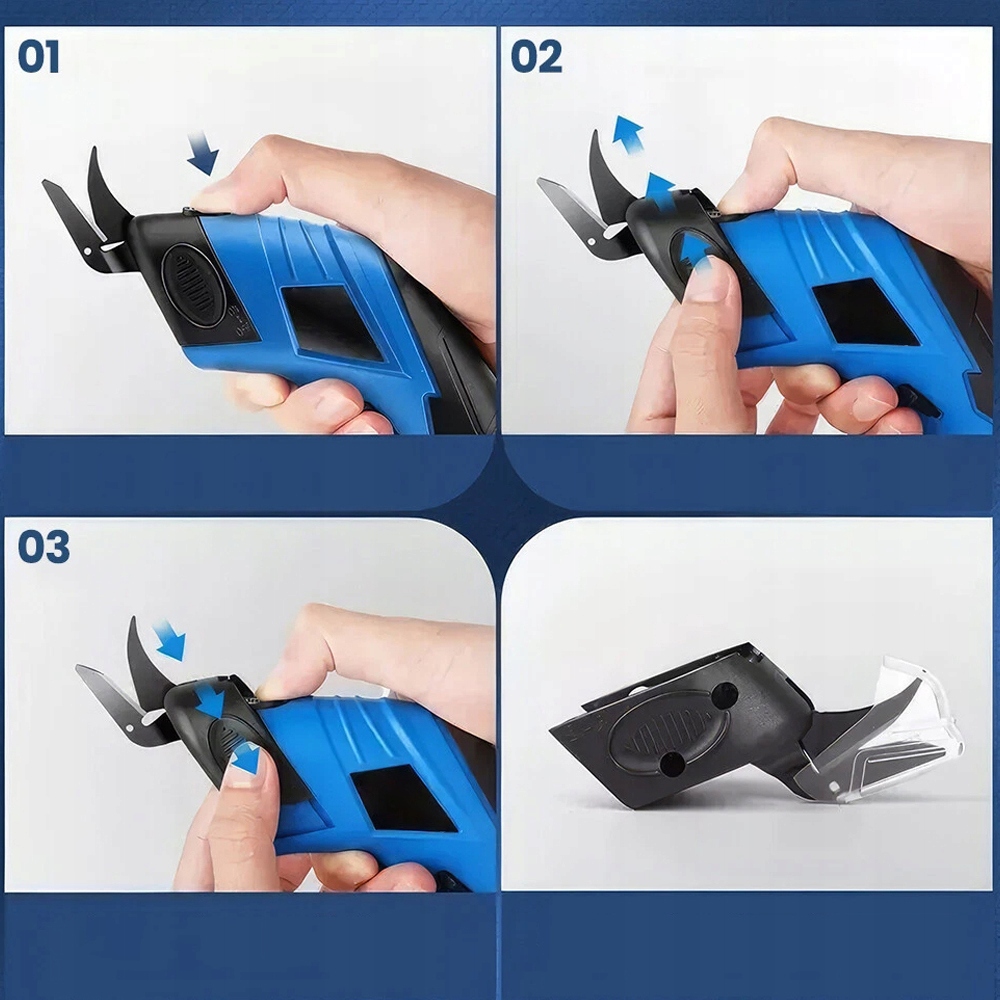 01

02

03