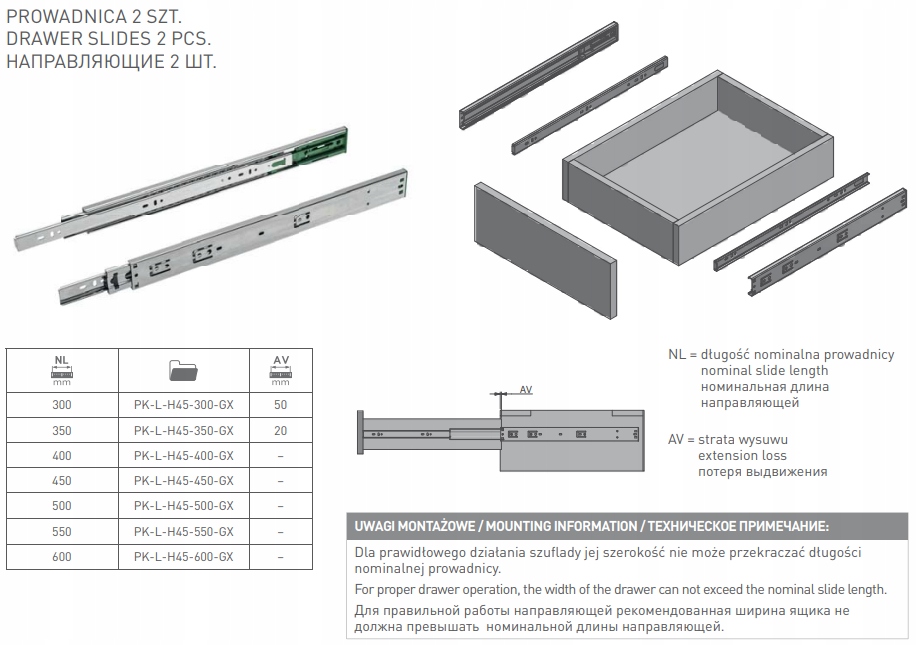 PROWADNICA 2 SZT.
DRAWER SLIDES 2 PCS.
НАПРАВЛЯЮЩИЕ 2 ШТ.

| NL mm | | AV mm |
|---|---|---|
| 300 | PK-L-H45-300-GX | 50 |
| 350 | PK-L-H45-350-GX | 20 |
| 400 | PK-L-H45-400-GX | – |
| 450 | PK-L-H45-450-GX | – |
| 500 | PK-L-H45-500-GX | – |
| 550 | PK-L-H45-550-GX | – |
| 600 | PK-L-H45-600-GX | – |

AV

NL = długość nominalna prowadnicy
nominal slide length
номинальная длина
направляющей

AV = strata wysuwu
extension loss
потеря выдвижения

UWAGI MONTAŻOWE / MOUNTING INFORMATION / ТЕХНИЧЕСКОЕ ПРИМЕЧАНИЕ:

Dla prawidłowego działania szuflady jej szerokość nie może przekraczać długości nominalnej prowadnicy.

For proper drawer operation, the width of the drawer can not exceed the nominal slide length.

Для правильной работы направляющей рекомендованная ширина ящика не должна превышать номинальной длины направляющей.