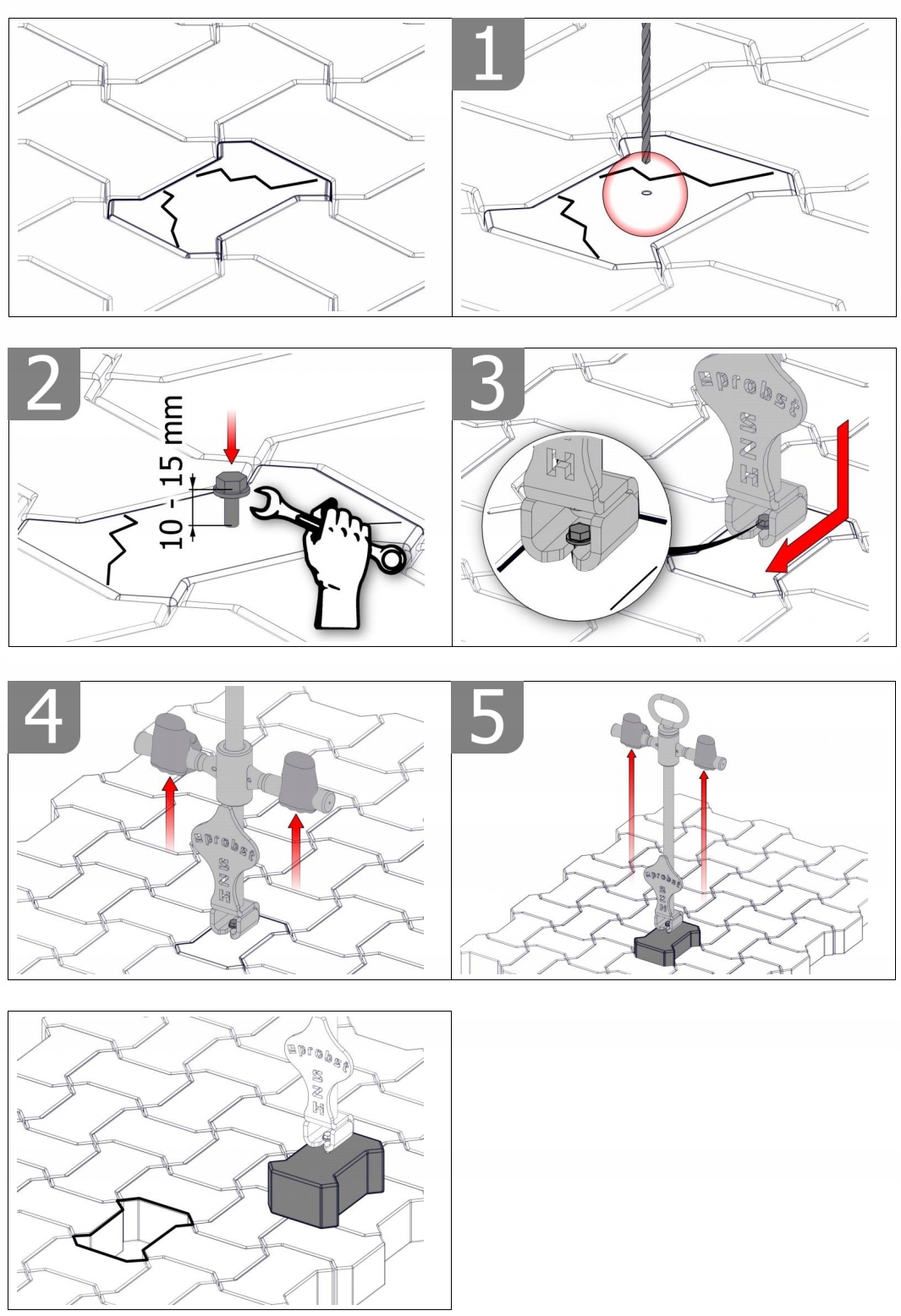 1

2

10 - 15 mm

3

probst

SZH

H

4

probst

SZH

5

probst

SZH

probst

SZH