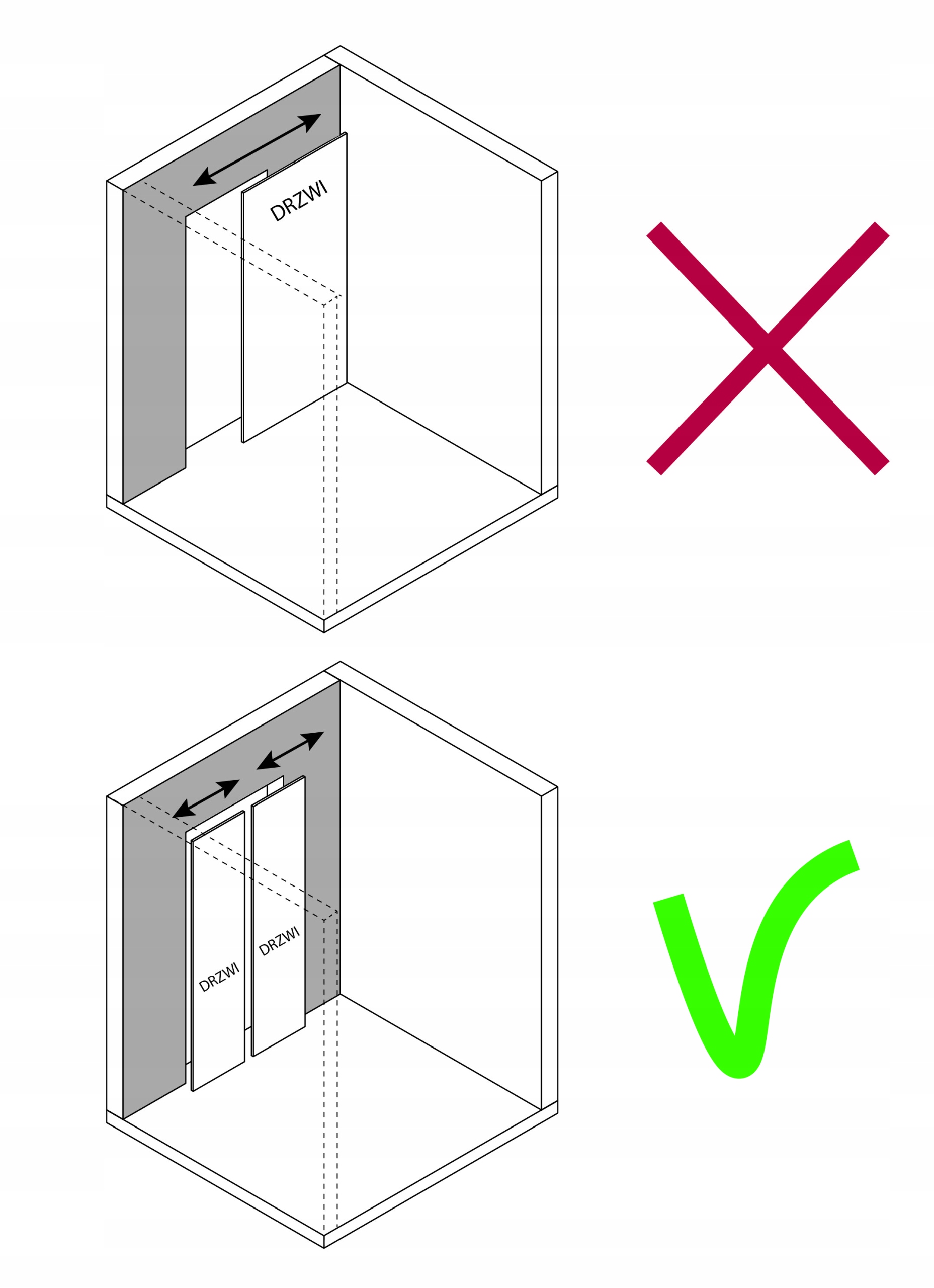 DRZWI

DRZWI

DRZWI