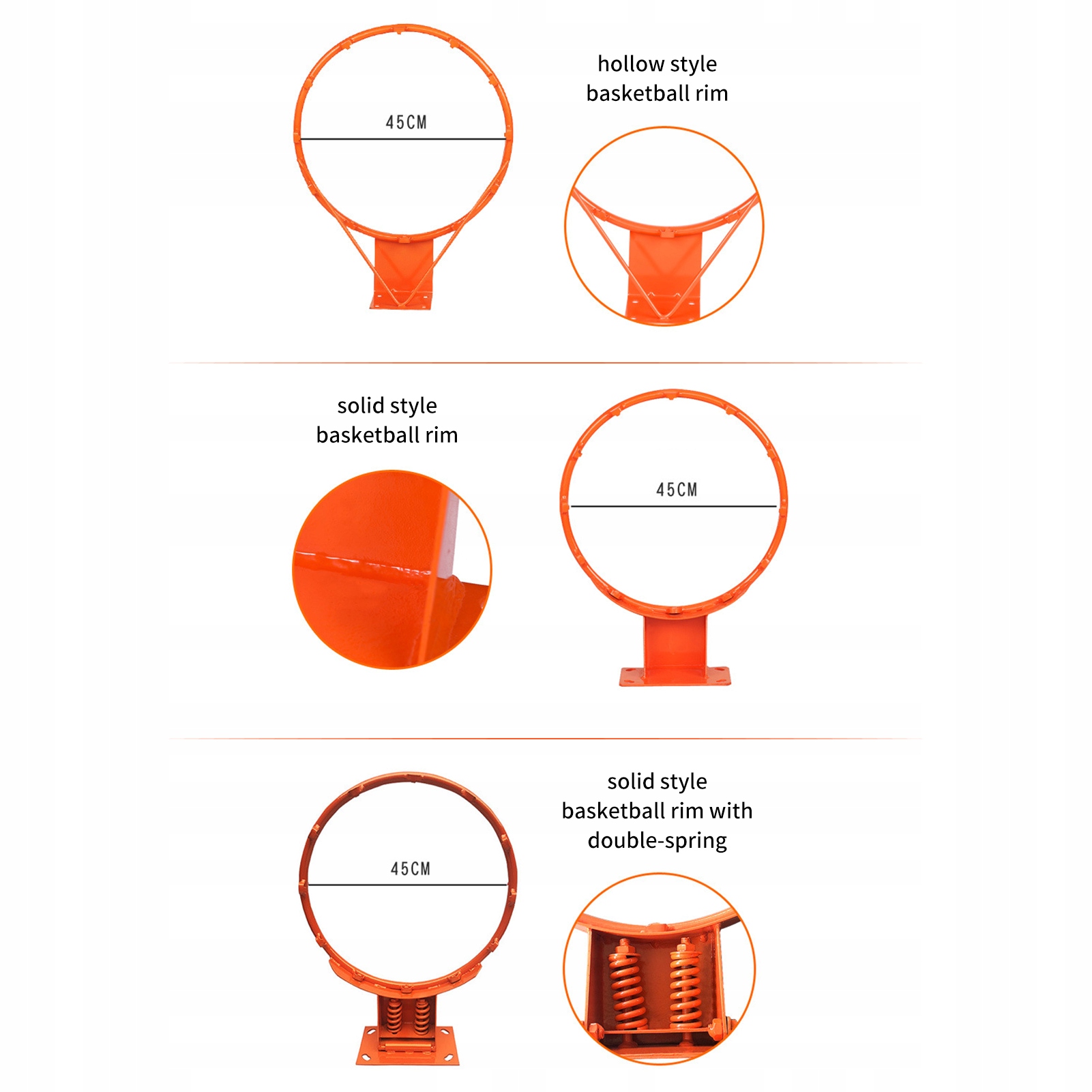 45CM

hollow style basketball rim

solid style basketball rim

45CM

45CM

solid style basketball rim with double-spring